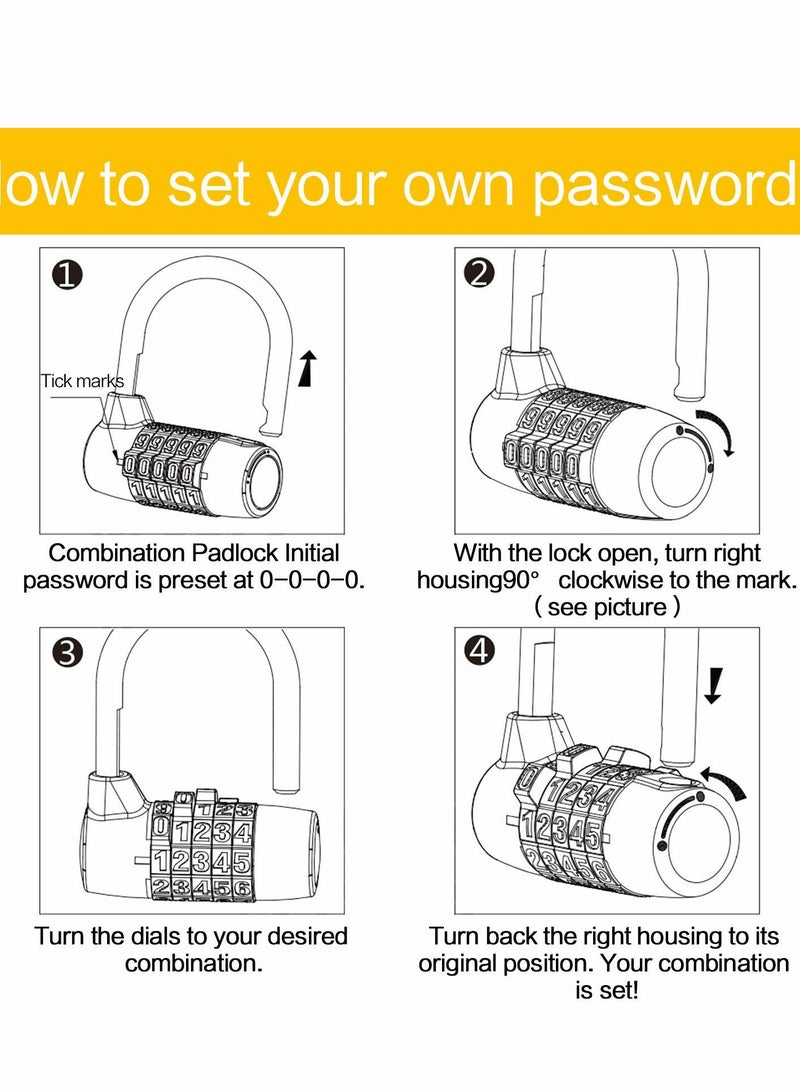 low to set your own password

❶

Tick marks

Combination Padlock Initial password is preset at 0-0-0-0.

❷

With the lock open, turn right housing90° clockwise to the mark. ( see picture )

❸

Turn the dials to your desired combination.

❹

Turn back the right housing to its original position. Your combination is set!