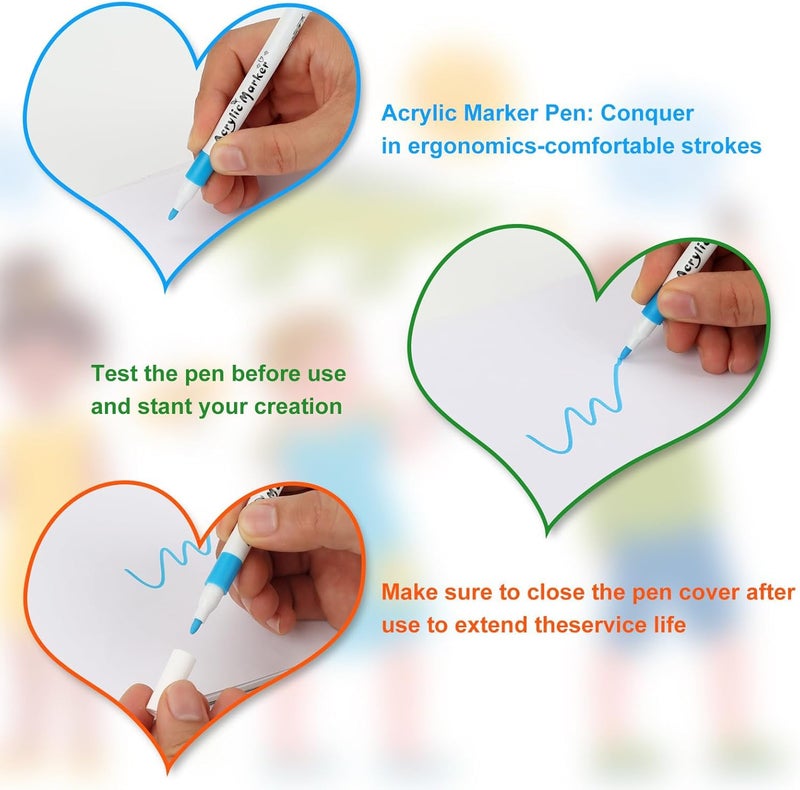 Acrylic Marker

Acrylic Marker Pen: Conquer in ergonomics-comfortable strokes

Acrylic

Test the pen before use and stant your creation

Make sure to close the pen cover after use to extend theservice life