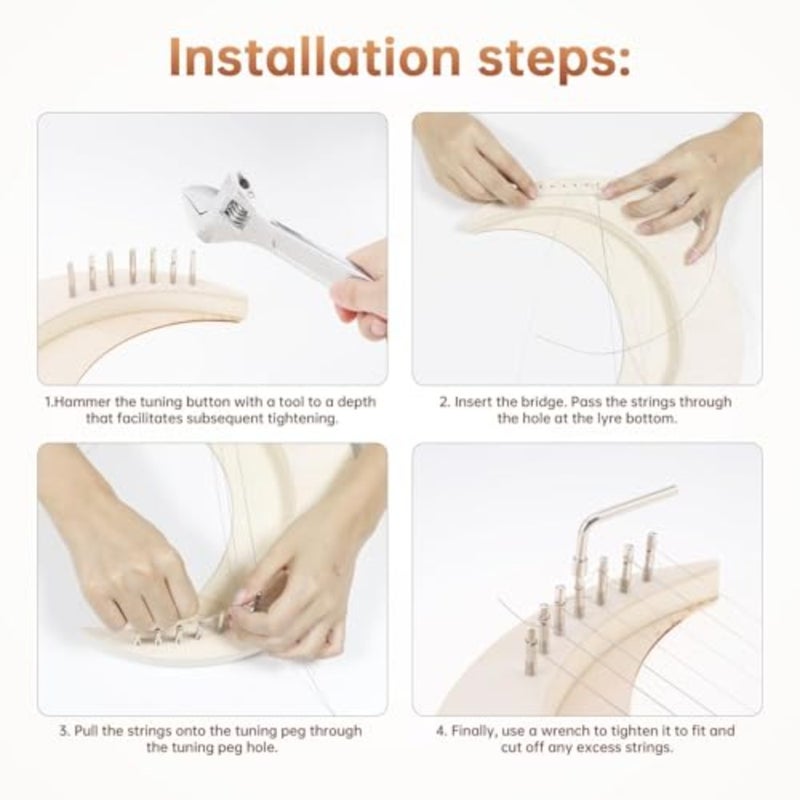 Installation steps:

1.Hammer the tuning button with a tool to a depth that facilitates subsequent tightening.

2. Insert the bridge. Pass the strings through the hole at the lyre bottom.

3. Pull the strings onto the tuning peg through the tuning peg hole.

4. Finally, use a wrench to tighten it to fit and cut off any excess strings.