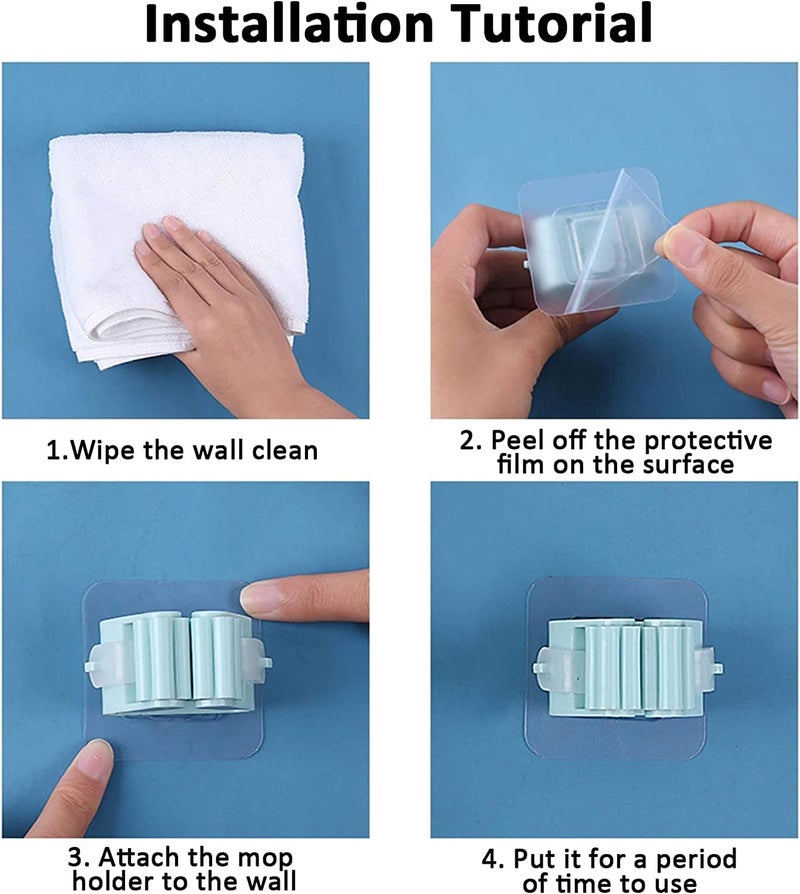 Installation Tutorial

1.Wipe the wall clean

2. Peel off the protective film on the surface

3. Attach the mop holder to the wall

4. Put it for a period of time to use