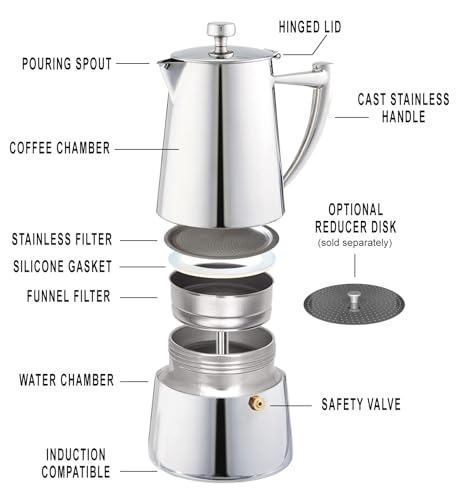 HINGED LID

POURING SPOUT

CAST STAINLESS HANDLE

COFFEE CHAMBER

OPTIONAL REDUCER DISK
(sold separately)

STAINLESS FILTER

SILICONE GASKET

FUNNEL FILTER

WATER CHAMBER

SAFETY VALVE

INDUCTION COMPATIBLE