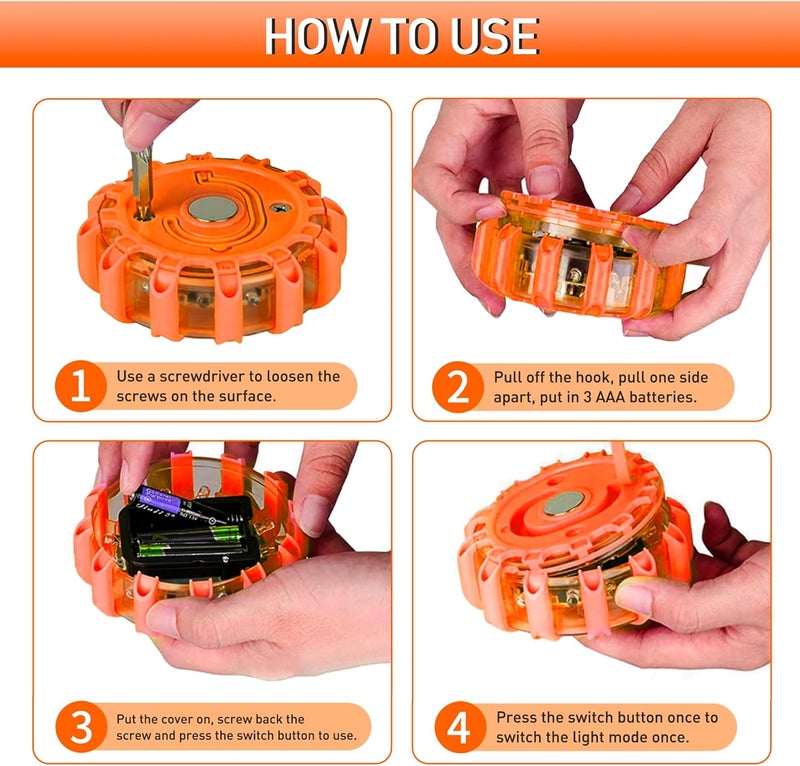 HOW TO USE

1 Use a screwdriver to loosen the screws on the surface.

2 Pull off the hook, pull one side apart, put in 3 AAA batteries.

3 Put the cover on, screw back the screw and press the switch button to use.

4 Press the switch button once to switch the light mode once.