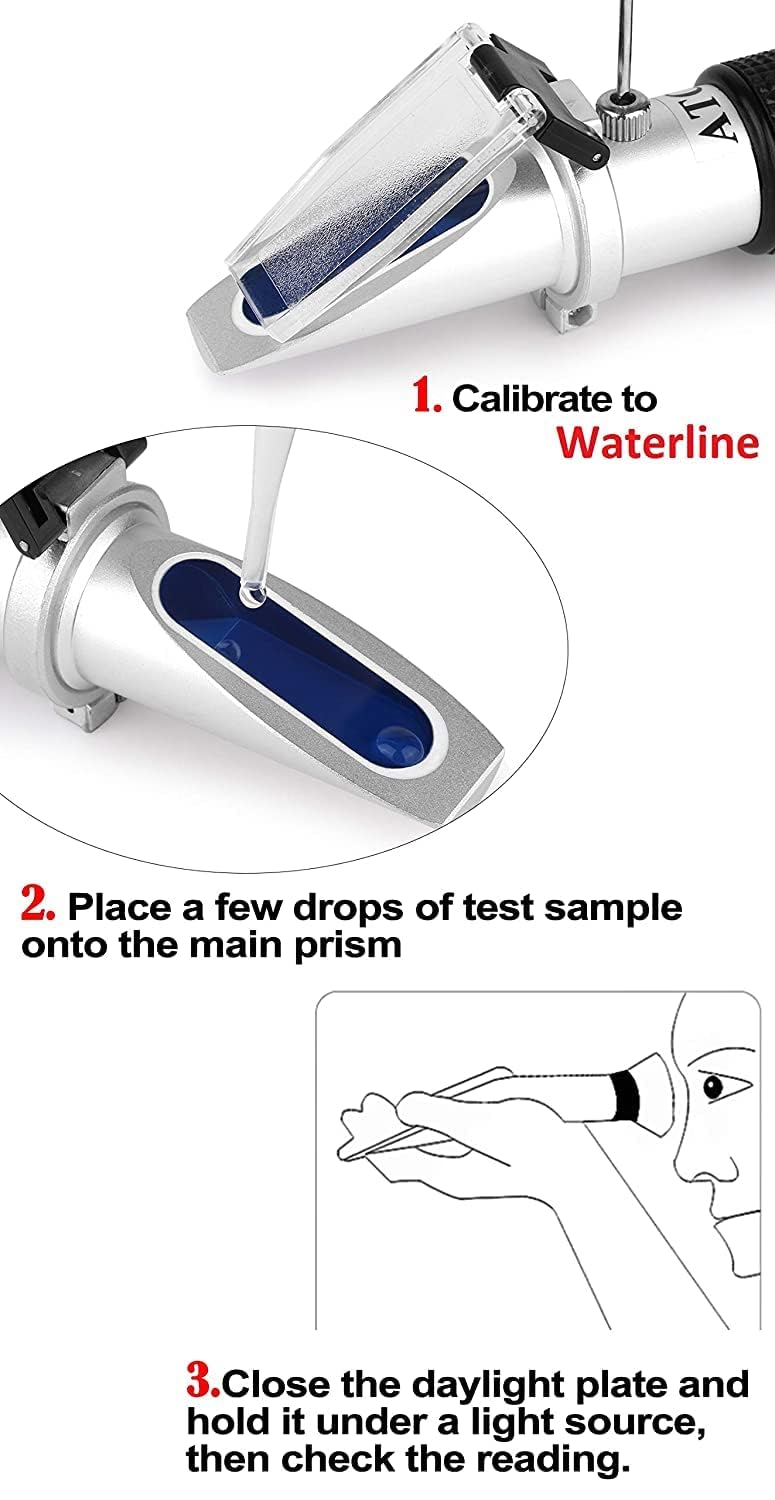 ATC

1. Calibrate to Waterline

2. Place a few drops of test sample onto the main prism

3.Close the daylight plate and hold it under a light source, then check the reading.