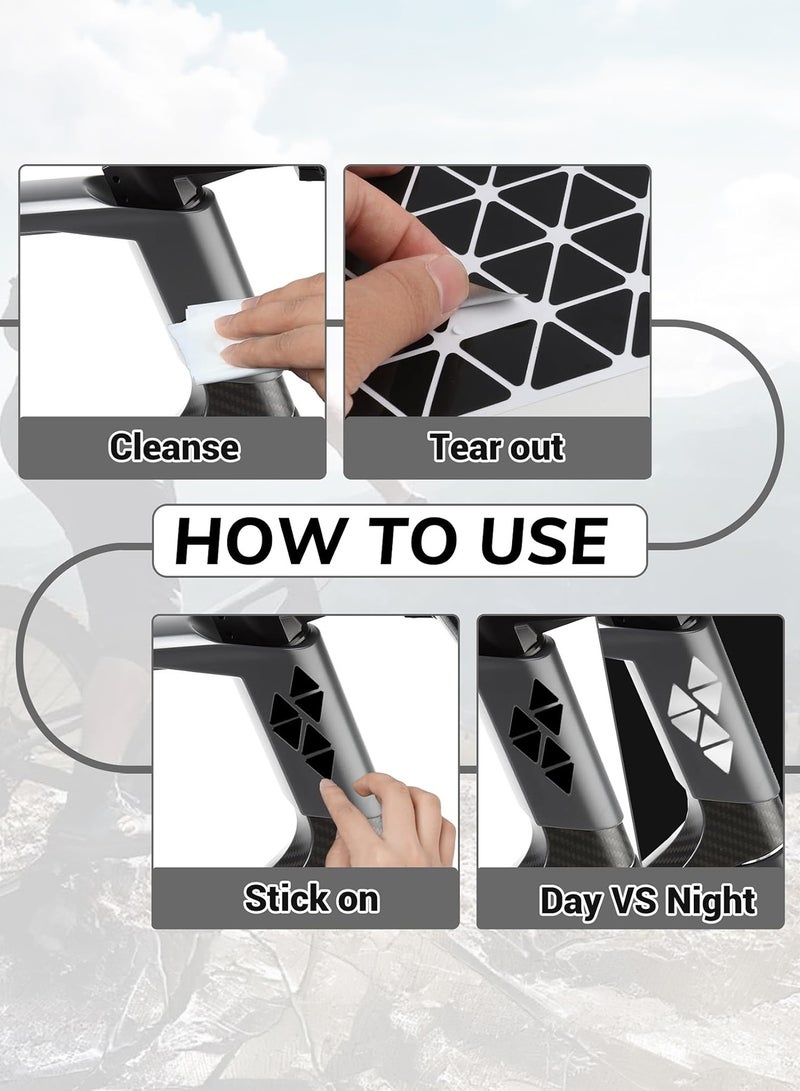 Cleanse

Tear out

HOW TO USE

Stick on

Day VS Night