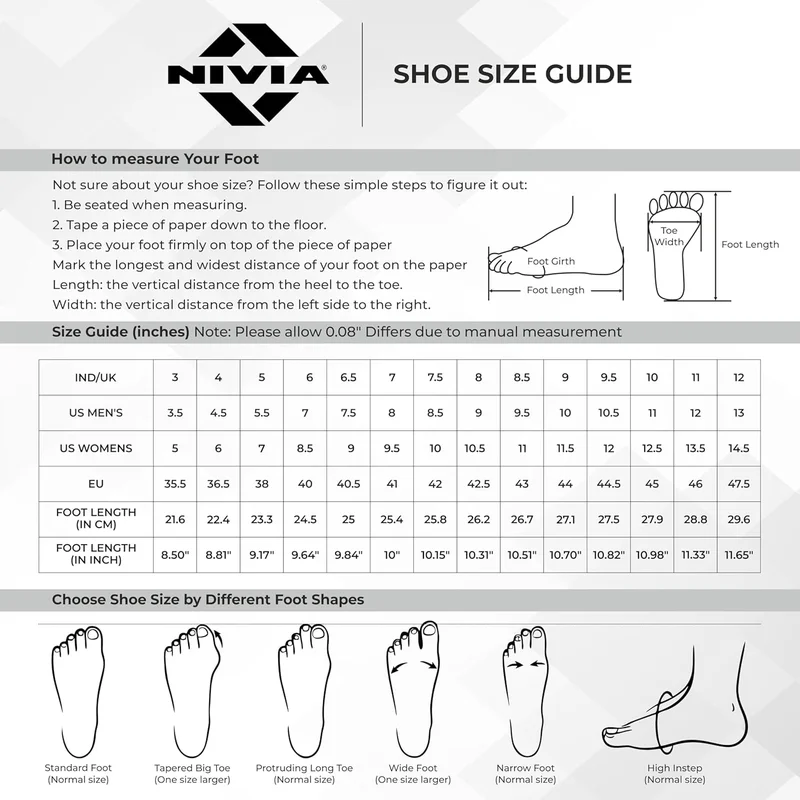 NIVIA®

SHOE SIZE GUIDE

How to measure Your Foot

Not sure about your shoe size? Follow these simple steps to figure it out:
1. Be seated when measuring.
2. Tape a piece of paper down to the floor.
3. Place your foot firmly on top of the piece of paper
Mark the longest and widest distance of your foot on the paper
Length: the vertical distance from the heel to the toe.
Width: the vertical distance from the left side to the right.

Foot Girth
Foot Length
Toe Width
Foot Length

Size Guide (inches) Note: Please allow 0.08" Differs due to manual measurement

| IND/UK | 3 | 4 | 5 | 6 | 6.5 | 7 | 7.5 | 8 | 8.5 | 9 | 9.5 | 10 | 11 | 12 |
|---|---|---|---|---|---|---|---|---|---|---|---|---|---|---|
| US MEN'S | 3.5 | 4.5 | 5.5 | 7 | 7.5 | 8 | 8.5 | 9 | 9.5 | 10 | 10.5 | 11 | 12 | 13 |
| US WOMENS | 5 | 6 | 7 | 8.5 | 9 | 9.5 | 10 | 10.5 | 11 | 11.5 | 12 | 12.5 | 13.5 | 14.5 |
| EU | 35.5 | 36.5 | 38 | 40 | 40.5 | 41 | 42 | 42.5 | 43 | 44 | 44.5 | 45 | 46 | 47.5 |
| FOOT LENGTH (IN CM) | 21.6 | 22.4 | 23.3 | 24.5 | 25 | 25.4 | 25.8 | 26.2 | 26.7 | 27.1 | 27.5 | 27.9 | 28.8 | 29.6 |
| FOOT LENGTH (IN INCH) | 8.50" | 8.81" | 9.17" | 9.64" | 9.84" | 10" | 10.15" | 10.31" | 10.51" | 10.70" | 10.82" | 10.98" | 11.33" | 11.65" |

Choose Shoe Size by Different Foot Shapes

Standard Foot
(Normal size)

Tapered Big Toe
(One size larger)

Protruding Long Toe
(Normal size)

Wide Foot
(One size larger)

Narrow Foot
(Normal size)

High Instep
(Normal size)