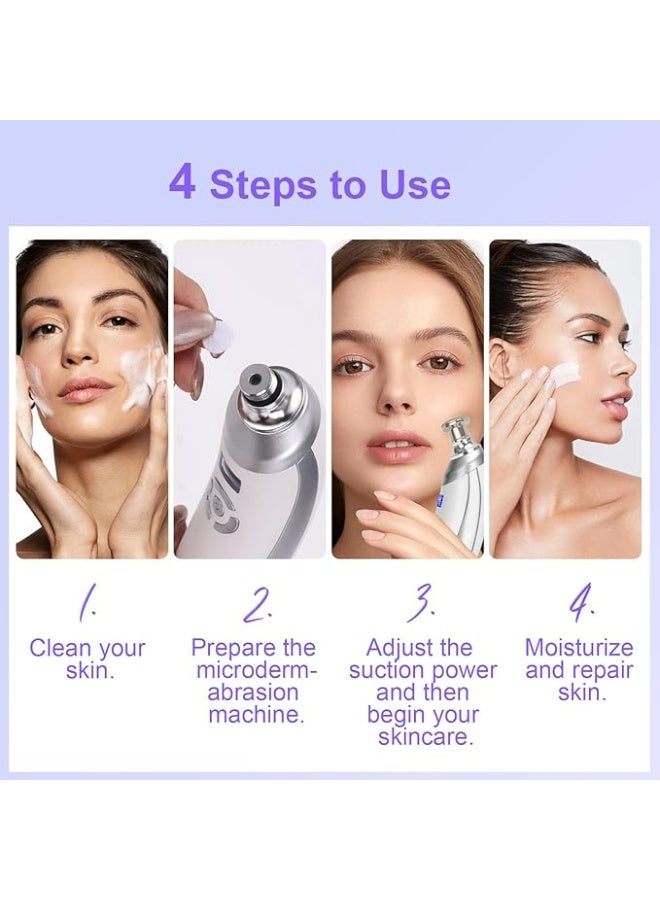 4 Steps to Use

1.
Clean your skin.

2.
Prepare the microdermabrasion machine.

3.
Adjust the suction power and then begin your skincare.

4.
Moisturize and repair skin.