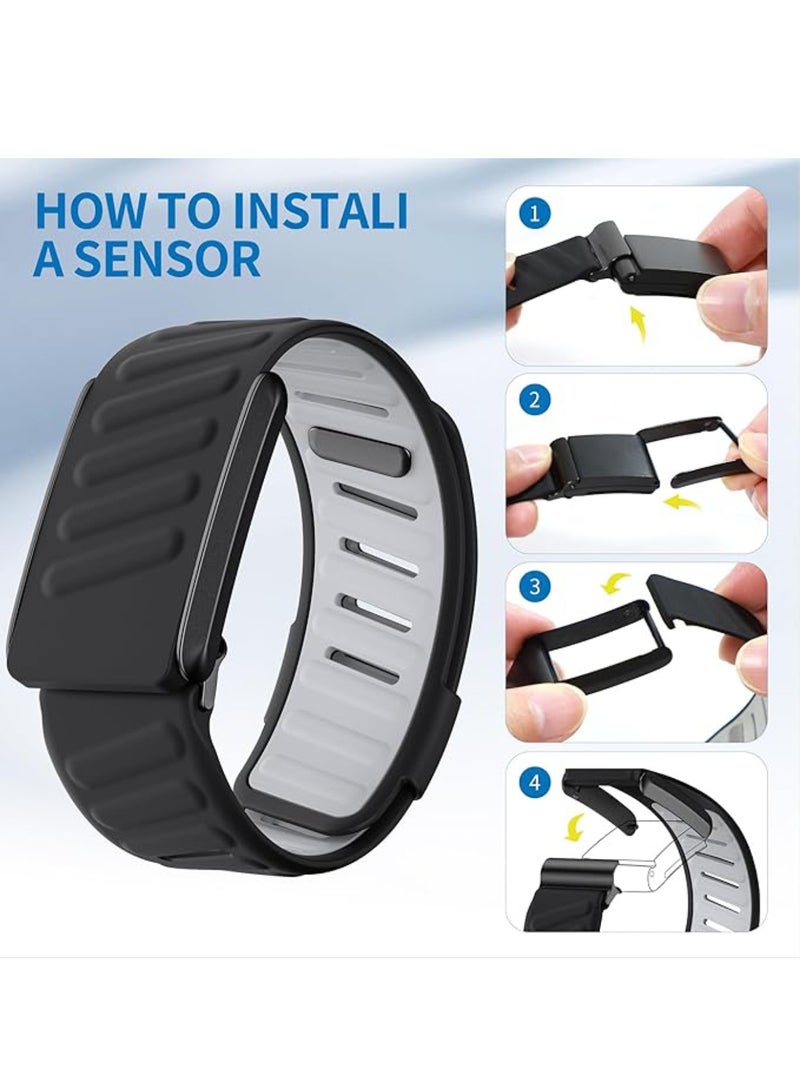 HOW TO INSTALI A SENSOR

1

2

3

4