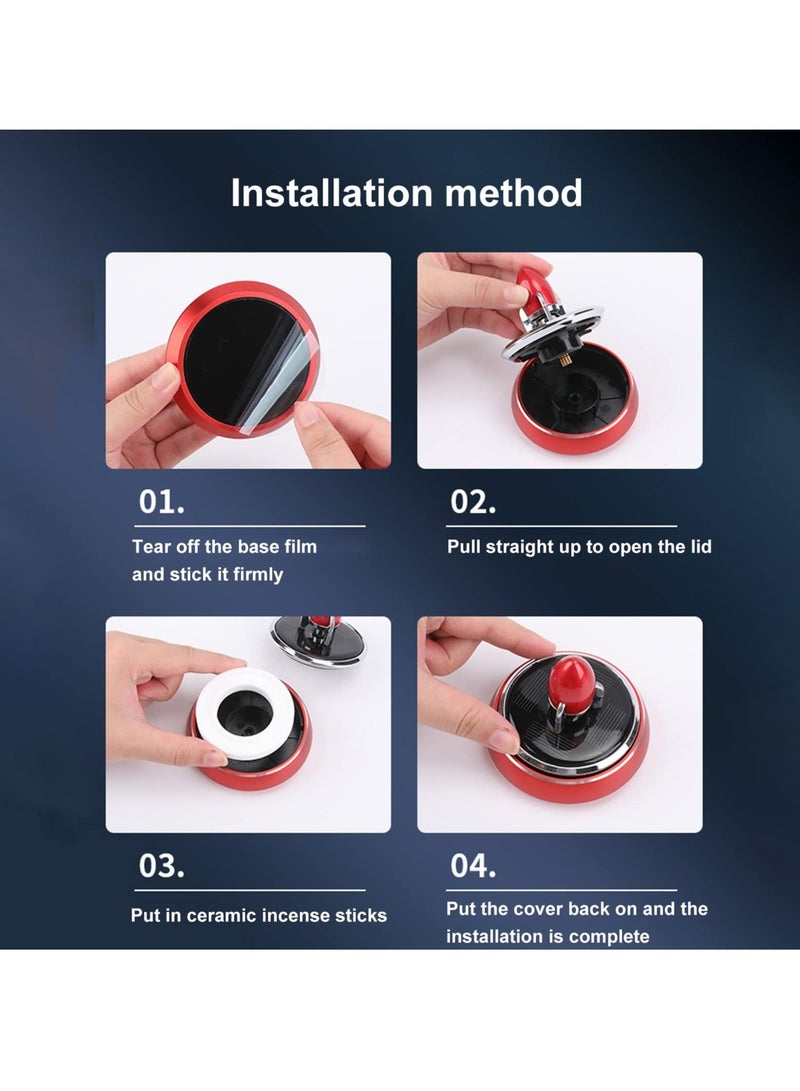 Installation method

01.

Tear off the base film and stick it firmly

02.

Pull straight up to open the lid

03.

Put in ceramic incense sticks

04.

Put the cover back on and the installation is complete