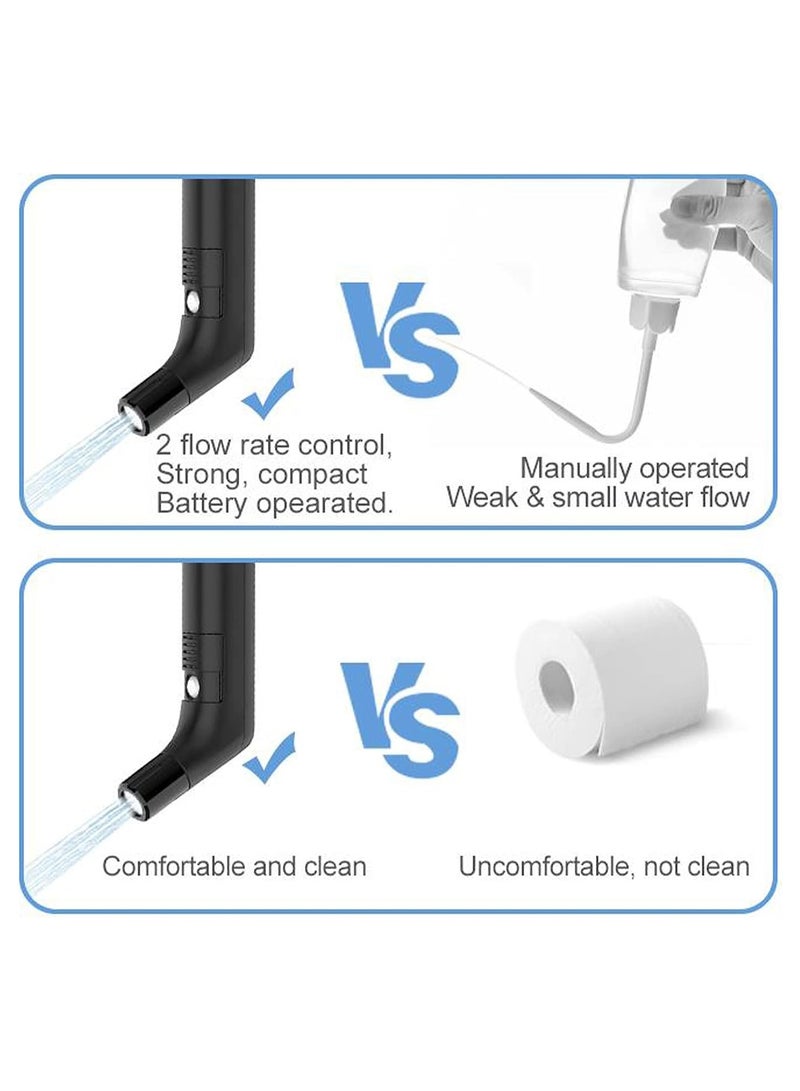 VS

2 flow rate control, Strong, compact Battery opearated.

Manually operated Weak & small water flow

VS

Comfortable and clean

Uncomfortable, not clean