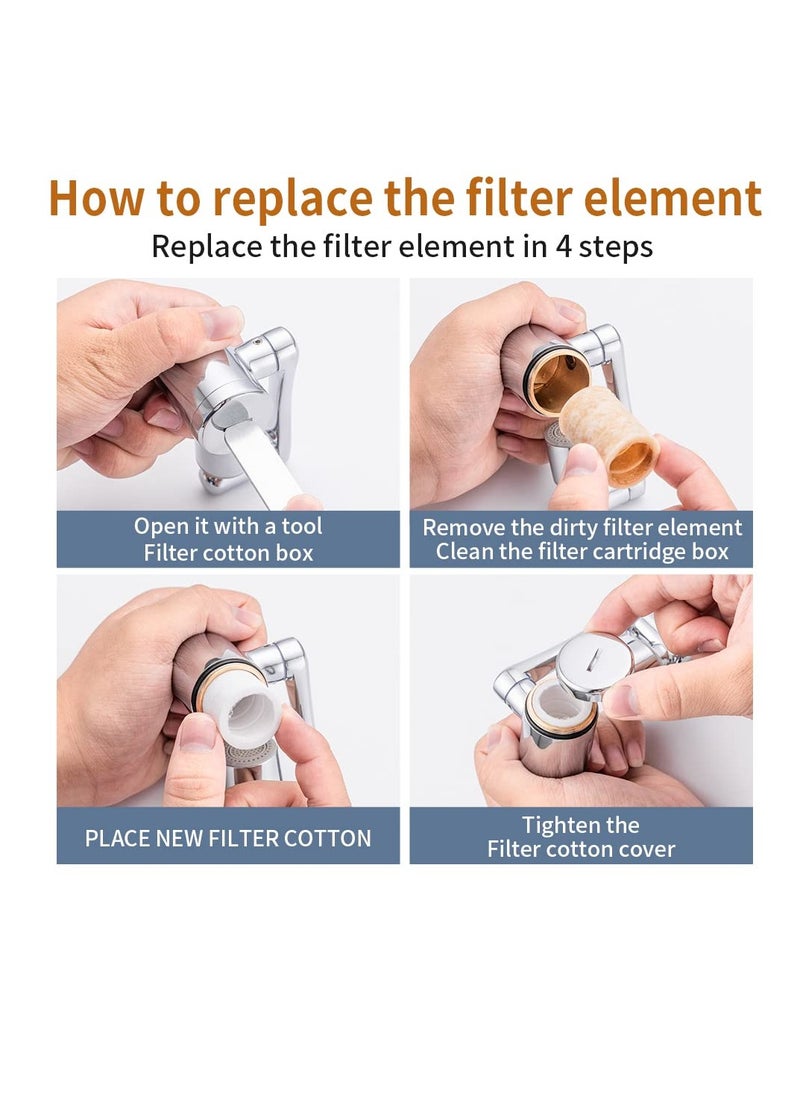 How to replace the filter element
Replace the filter element in 4 steps

Open it with a tool
Filter cotton box

Remove the dirty filter element
Clean the filter cartridge box

PLACE NEW FILTER COTTON

Tighten the
Filter cotton cover