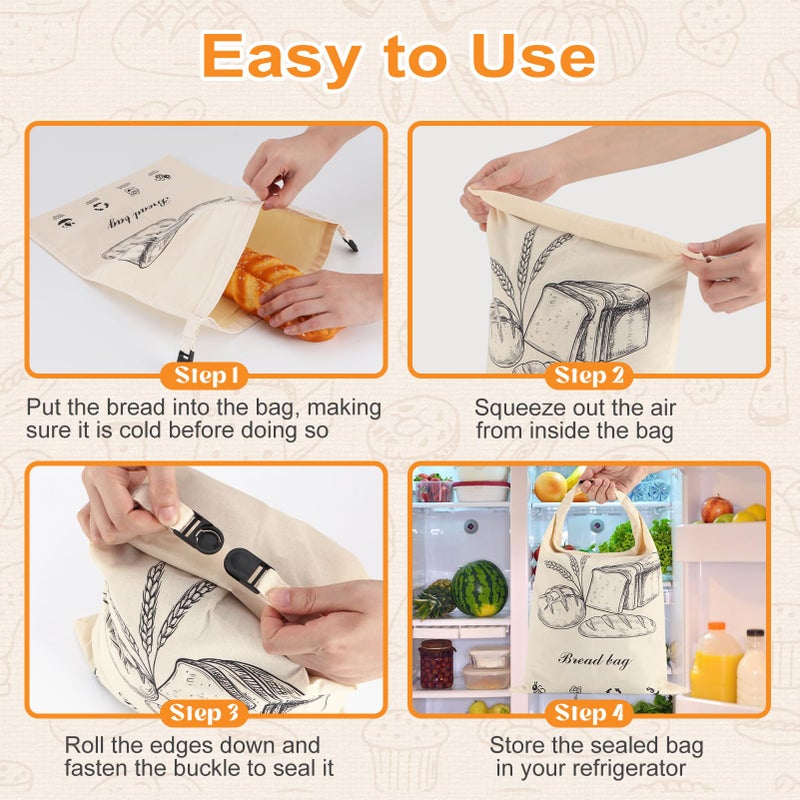 Easy to Use

Bread bag

Step 1

Put the bread into the bag, making sure it is cold before doing so

Step 2

Squeeze out the air from inside the bag

Step 3

Roll the edges down and fasten the buckle to seal it

Bread bag

Step 4

Store the sealed bag in your refrigerator