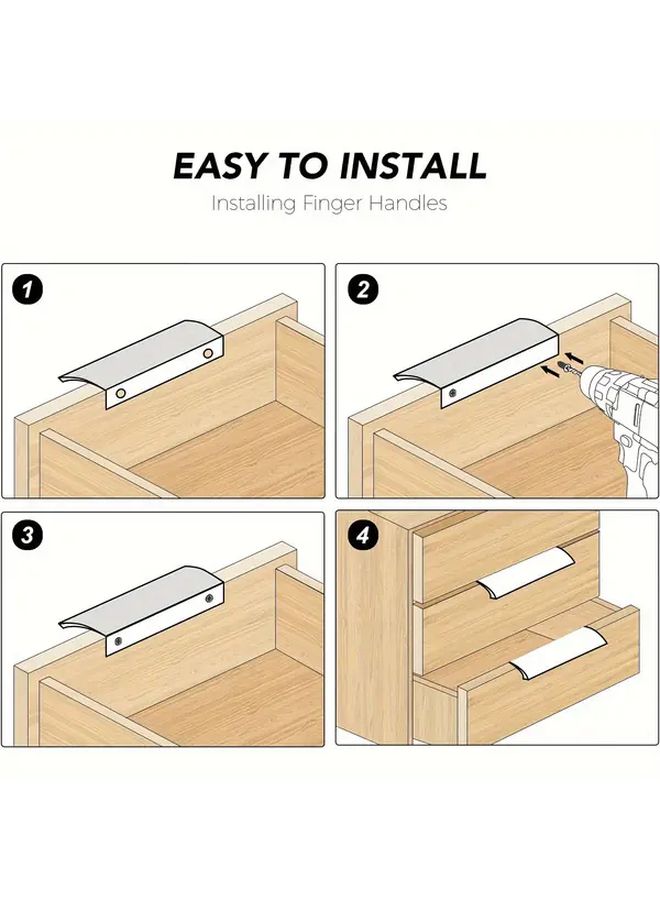 EASY TO INSTALL

Installing Finger Handles

1

2

3

4