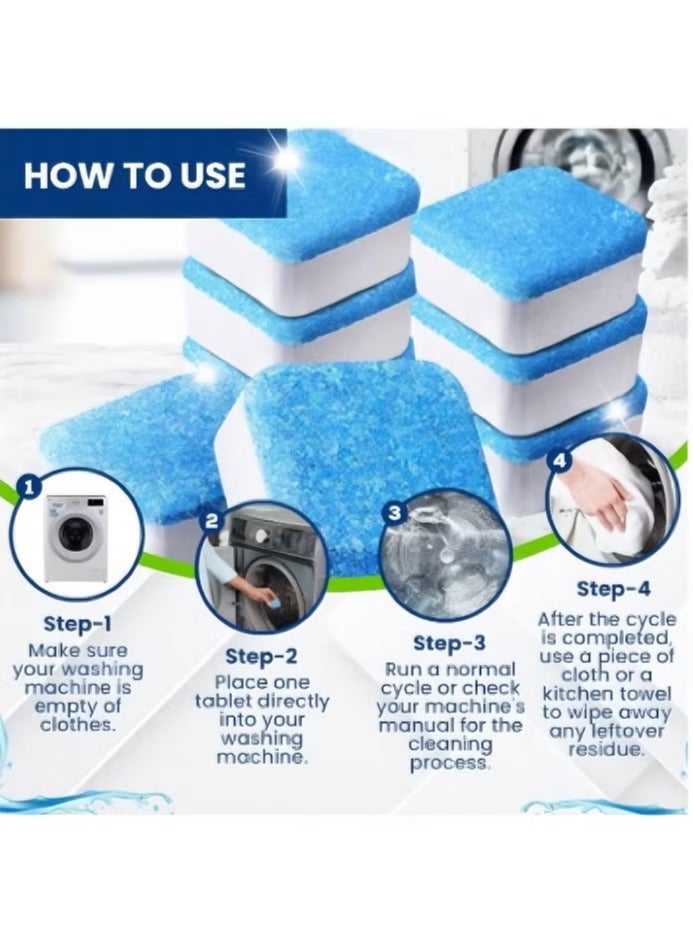 HOW TO USE

1
Step-1
Make sure your washing machine is empty of clothes.

2
Step-2
Place one tablet directly into your washing machine.

3
Step-3
Run a normal cycle or check your machine's manual for the cleaning process.

4
Step-4
After the cycle is completed, use a piece of cloth or a kitchen towel to wipe away any leftover residue.