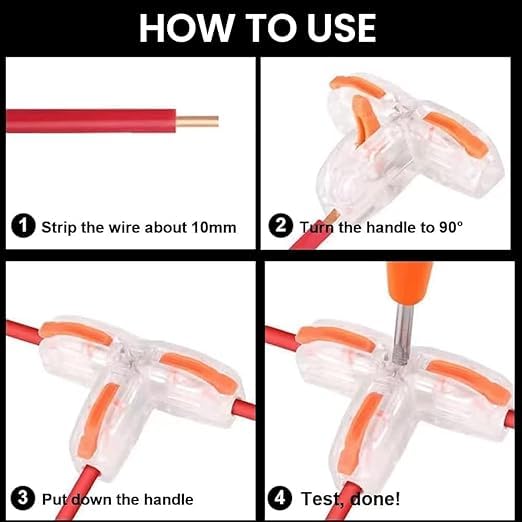 HOW TO USE

1 Strip the wire about 10mm

2 Turn the handle to 90°

3 Put down the handle

4 Test, done!