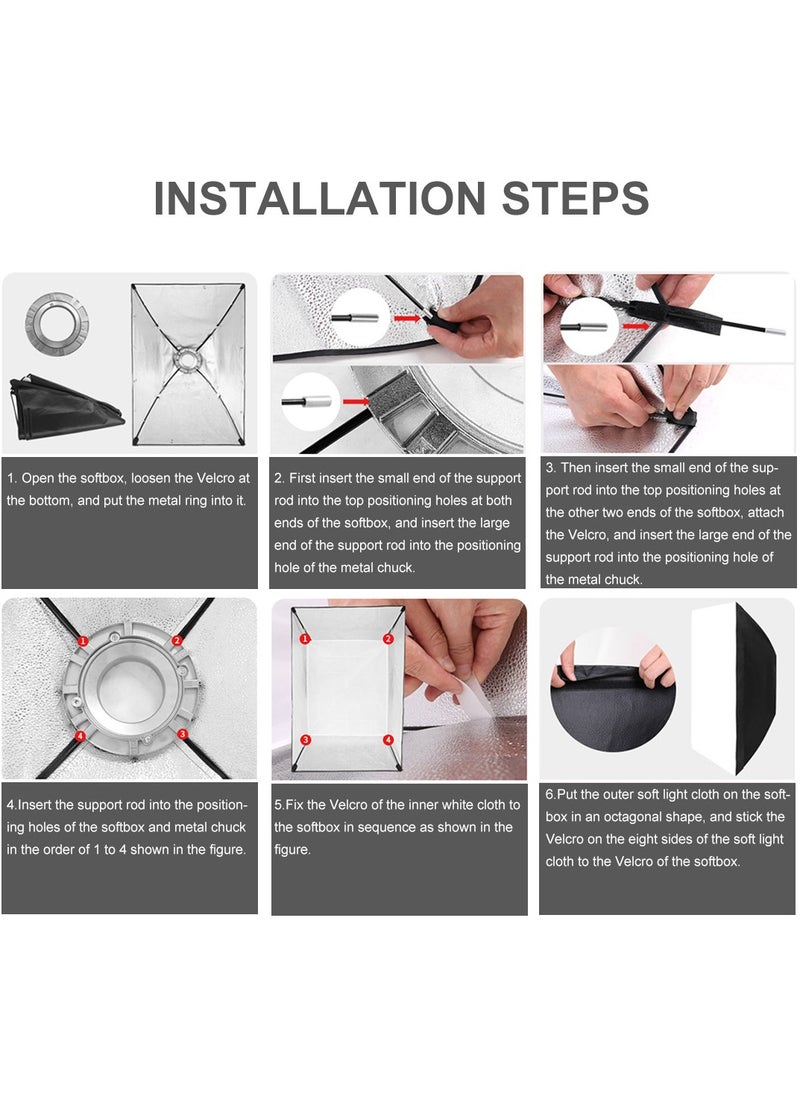 INSTALLATION STEPS

1. Open the softbox, loosen the Velcro at the bottom, and put the metal ring into it.

2. First insert the small end of the support rod into the top positioning holes at both ends of the softbox, and insert the large end of the support rod into the positioning hole of the metal chuck.

3. Then insert the small end of the support rod into the top positioning holes at the other two ends of the softbox, attach the Velcro, and insert the large end of the support rod into the positioning hole of the metal chuck.

1
2
4
3

4.Insert the support rod into the positioning holes of the softbox and metal chuck in the order of 1 to 4 shown in the figure.

1
2
3
4

5.Fix the Velcro of the inner white cloth to the softbox in sequence as shown in the figure.

6.Put the outer soft light cloth on the softbox in an octagonal shape, and stick the Velcro on the eight sides of the soft light cloth to the Velcro of the softbox.