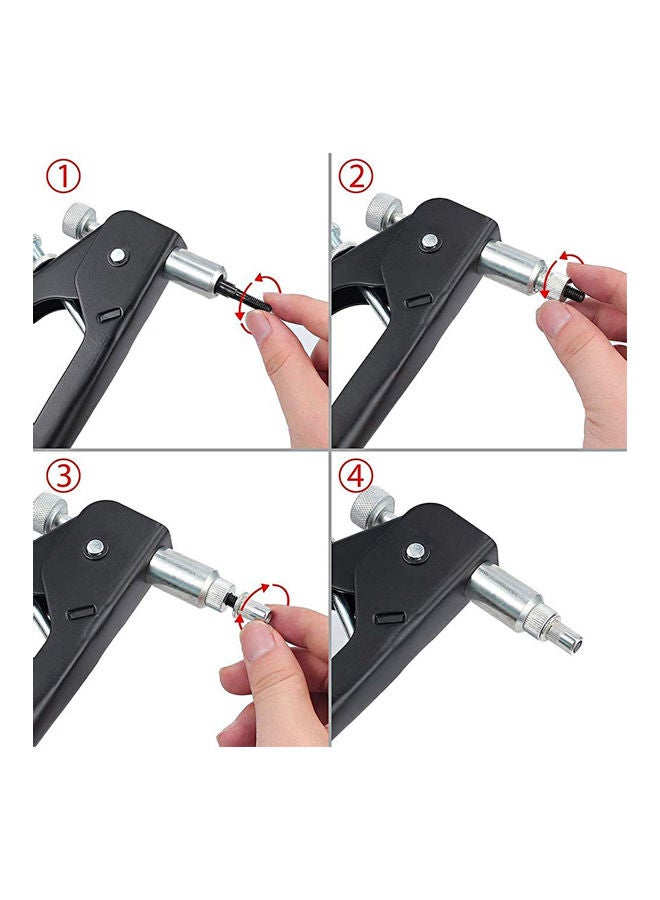 ①

②

③

④