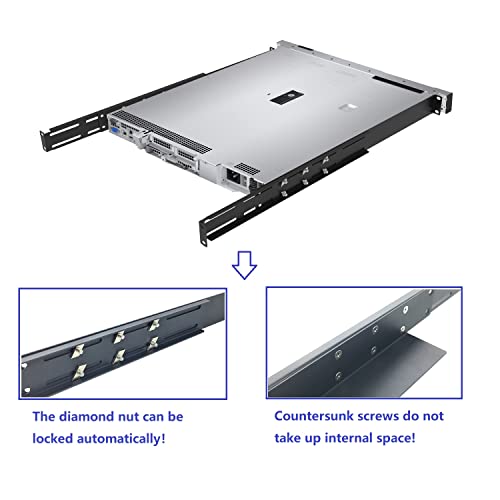 The diamond nut can be locked automatically!

Countersunk screws do not take up internal space!