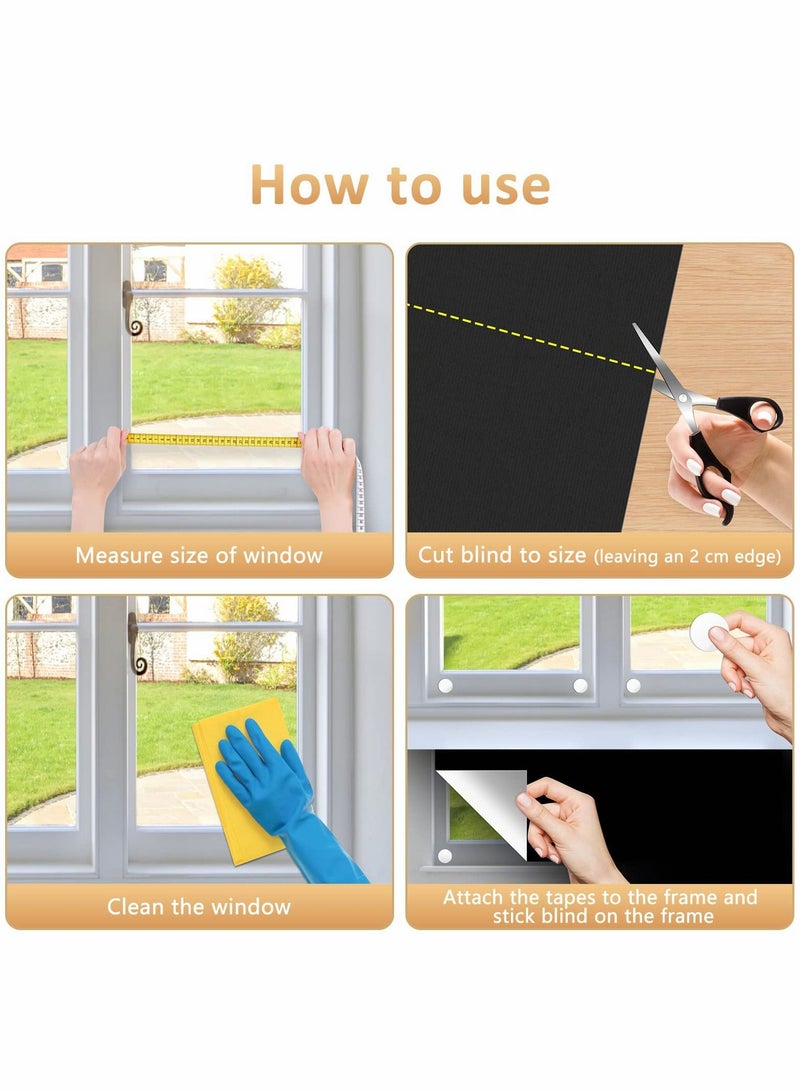 How to use

Measure size of window

Cut blind to size (leaving an 2 cm edge)

Clean the window

Attach the tapes to the frame and stick blind on the frame