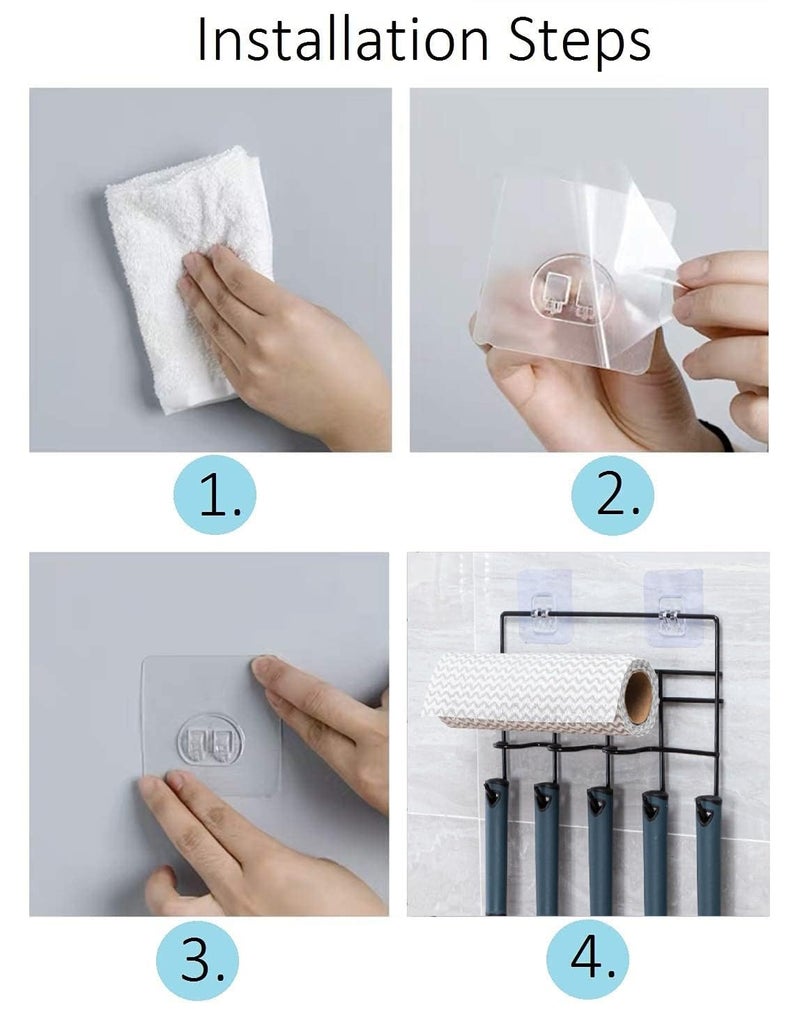 Installation Steps

1.

2.

3.

4.