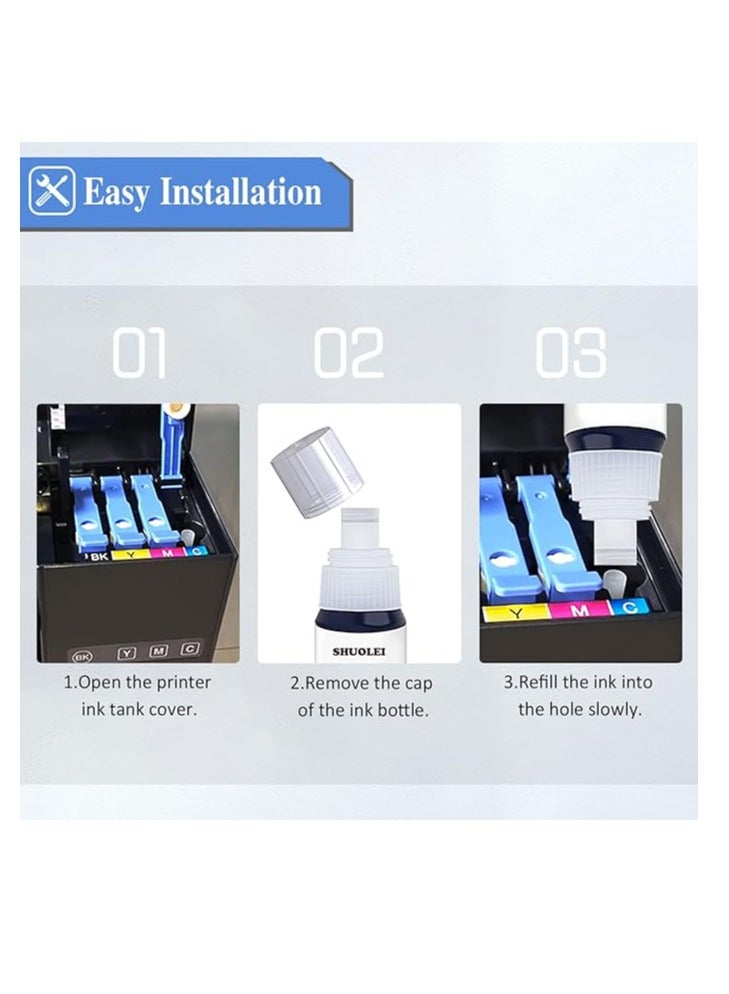 Easy Installation

01

BK Y M C

BK Y M C

1.Open the printer ink tank cover.

02

SHUOLEI

2.Remove the cap of the ink bottle.

03

Y M C

3.Refill the ink into the hole slowly.