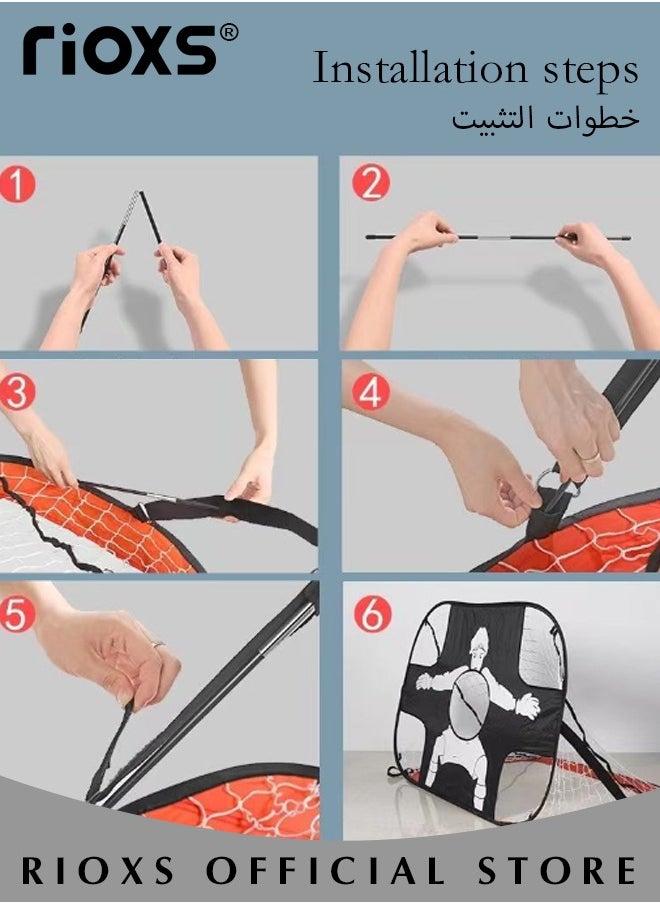 rioxs®

Installation steps
خطوات التثبيت

1

2

3

4

5

6

RIOXS OFFICIAL STORE