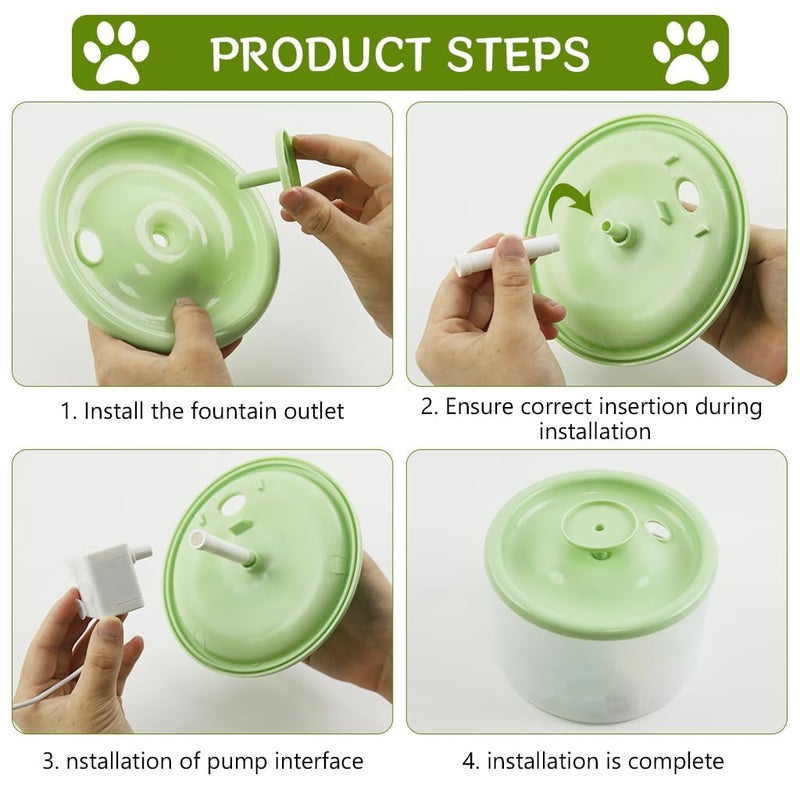 PRODUCT STEPS

1. Install the fountain outlet

2. Ensure correct insertion during installation

3. nstallation of pump interface

4. installation is complete