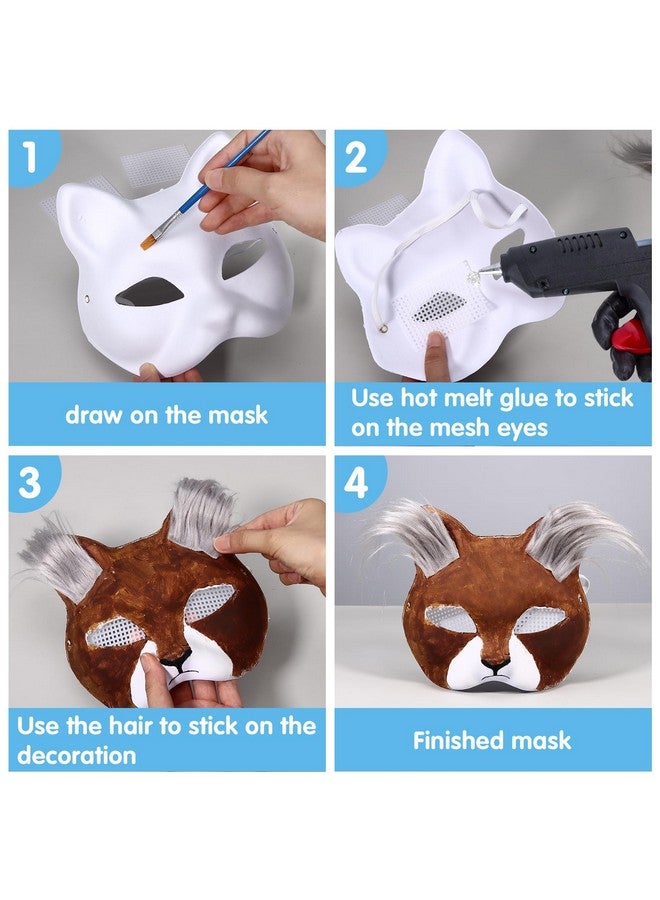 1
draw on the mask

2
Use hot melt glue to stick on the mesh eyes

3
Use the hair to stick on the decoration

4
Finished mask