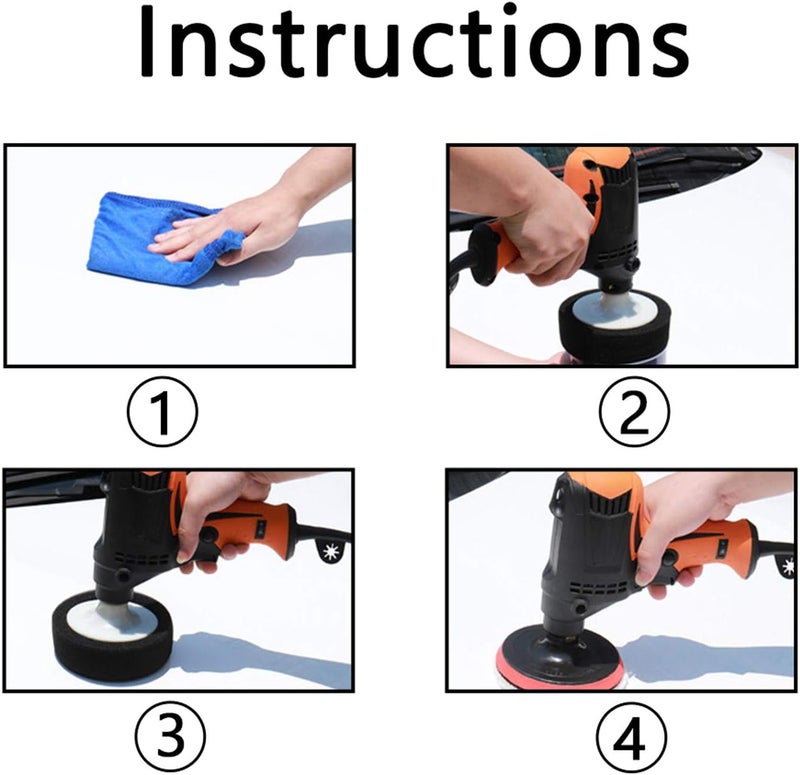 Instructions

①

②

③

④