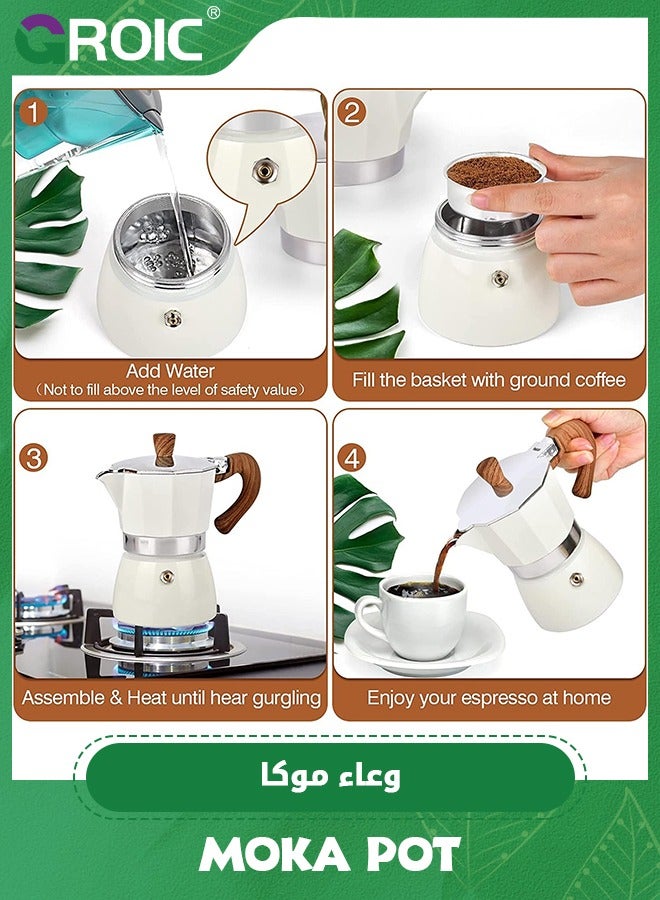 GROIC®

1

Add Water
(Not to fill above the level of safety value)

2

Fill the basket with ground coffee

3

Assemble & Heat until hear gurgling

4

Enjoy your espresso at home

وعاء موكا

MOKA POT