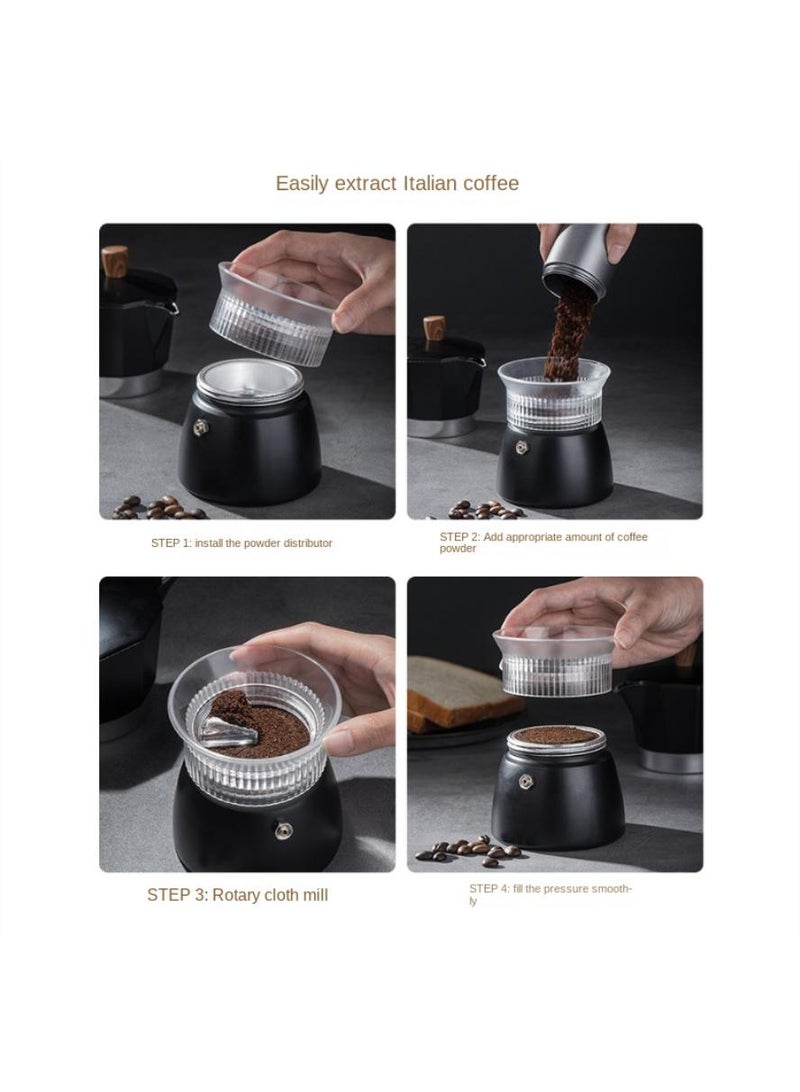 Easily extract Italian coffee

STEP 1: install the powder distributor

STEP 2: Add appropriate amount of coffee powder

STEP 3: Rotary cloth mill

STEP 4: fill the pressure smoothly