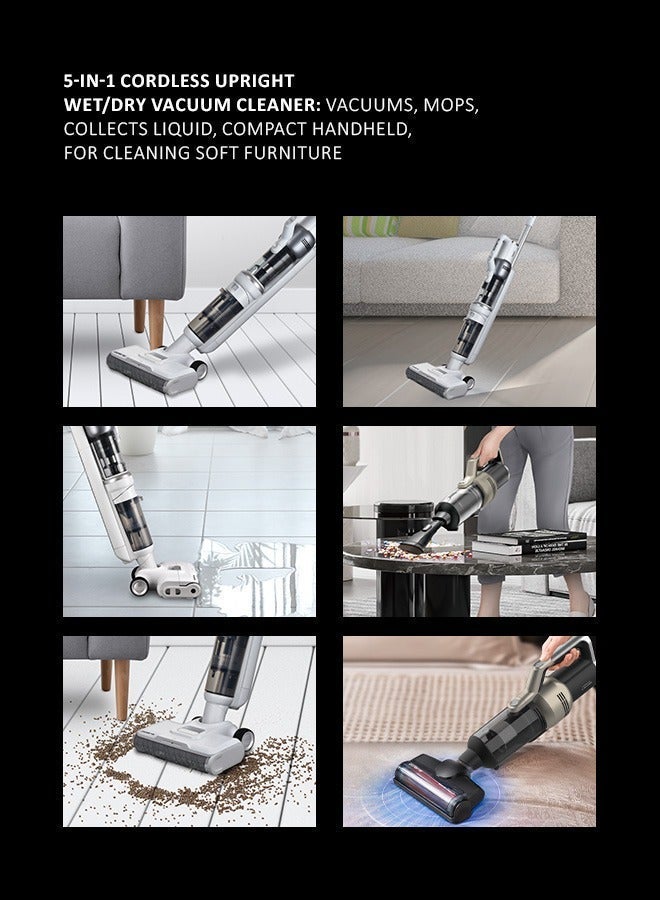 5-IN-1 CORDLESS UPRIGHT WET/DRY VACUUM CLEANER: VACUUMS, MOPS, COLLECTS LIQUID, COMPACT HANDHELD, FOR CLEANING SOFT FURNITURE