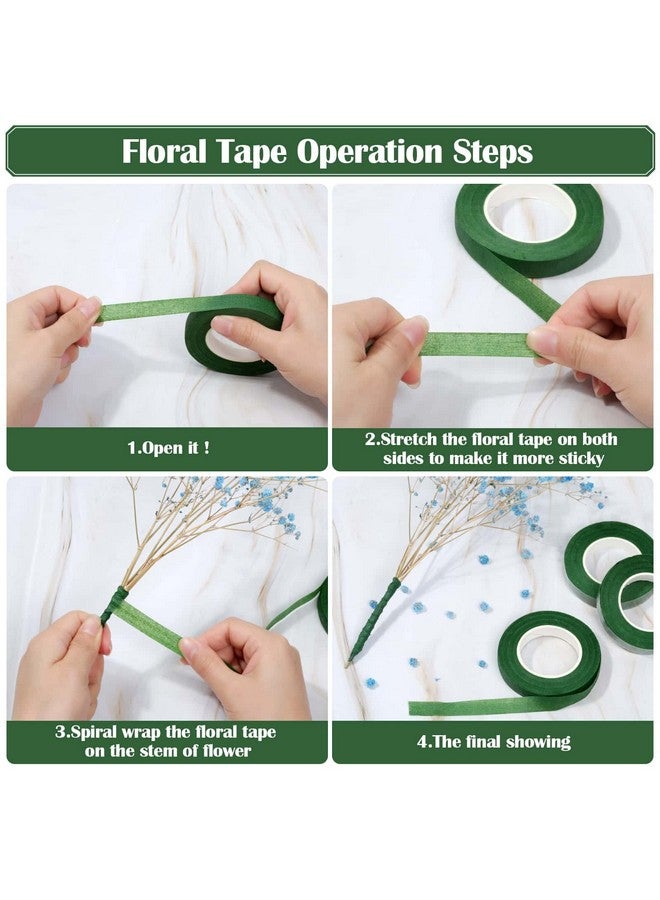 Floral Tape Operation Steps

1.Open it !

2.Stretch the floral tape on both sides to make it more sticky

3.Spiral wrap the floral tape on the stem of flower

4.The final showing