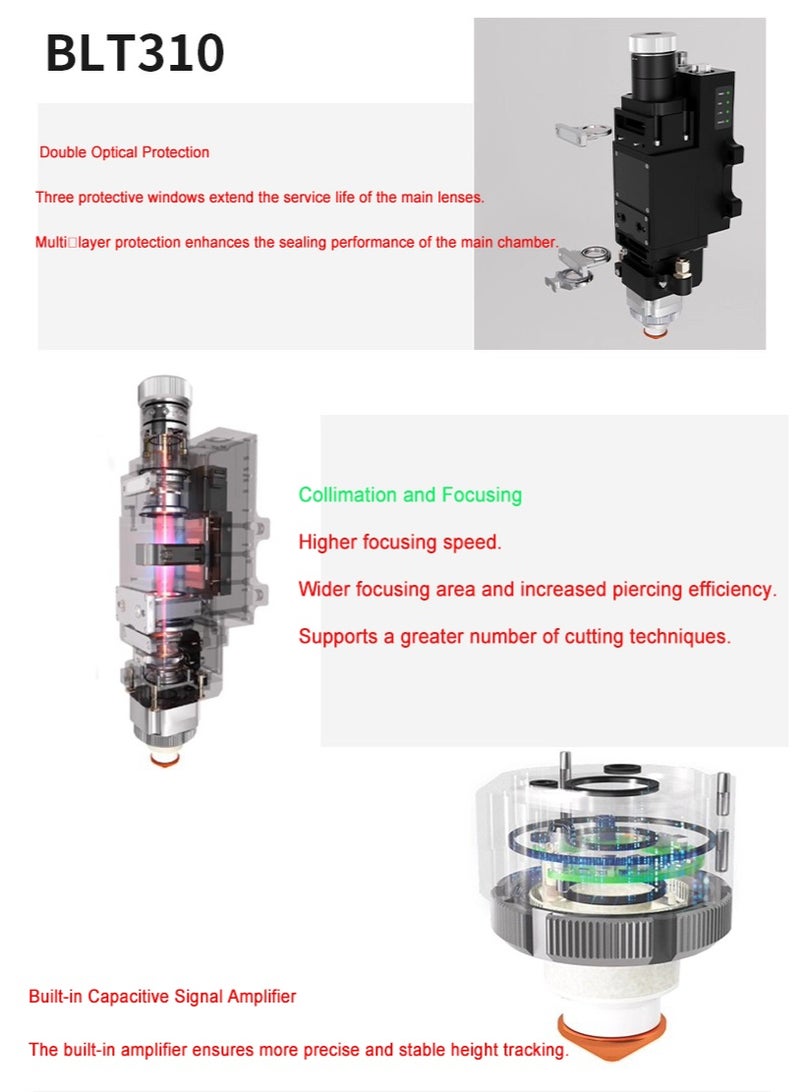 BLT310

Double Optical Protection

Three protective windows extend the service life of the main lenses.

Multi□layer protection enhances the sealing performance of the main chamber.

Collimation and Focusing

Higher focusing speed.

Wider focusing area and increased piercing efficiency.

Supports a greater number of cutting techniques.

Built-in Capacitive Signal Amplifier

The built-in amplifier ensures more precise and stable height tracking.