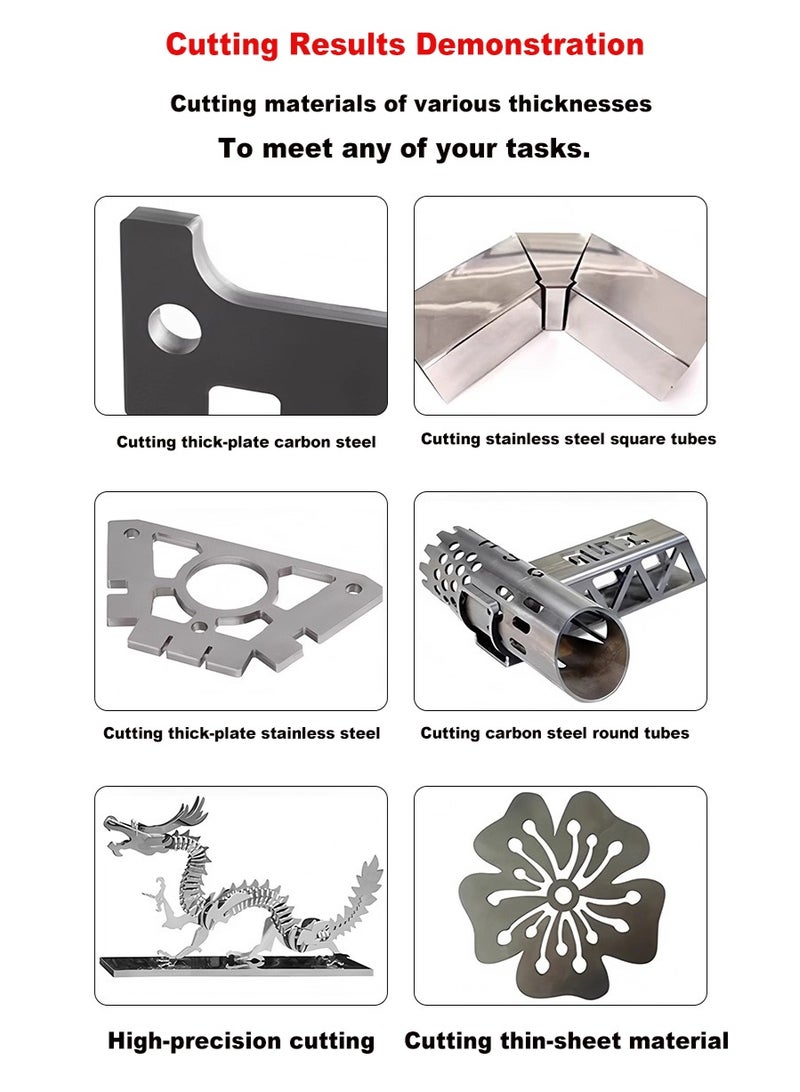 Cutting Results Demonstration

Cutting materials of various thicknesses

To meet any of your tasks.

Cutting thick-plate carbon steel

Cutting stainless steel square tubes

Cutting thick-plate stainless steel

Cutting carbon steel round tubes

High-precision cutting

Cutting thin-sheet material