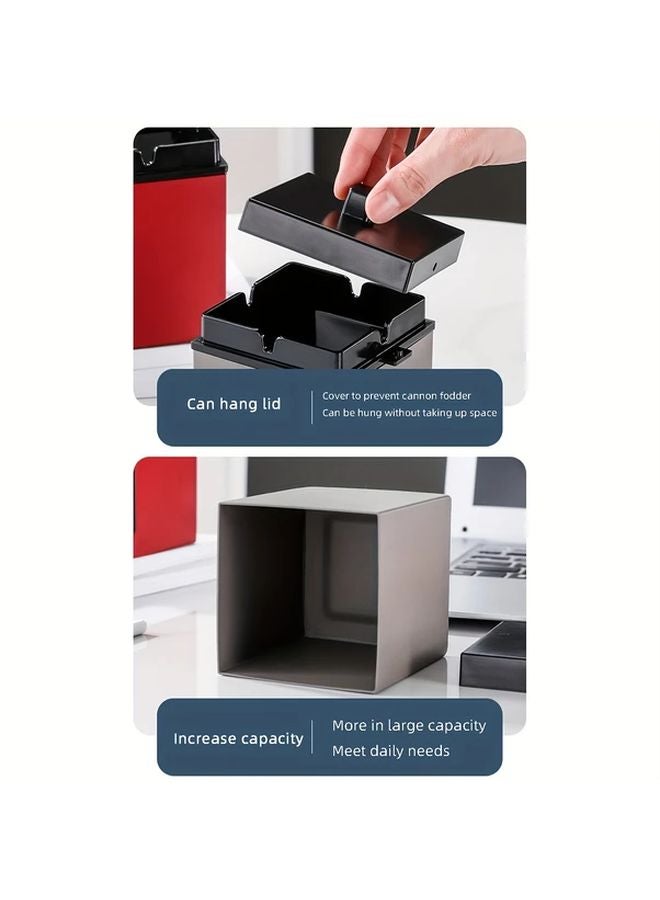 Can hang lid

Cover to prevent cannon fodder
Can be hung without taking up space

Increase capacity

More in large capacity
Meet daily needs