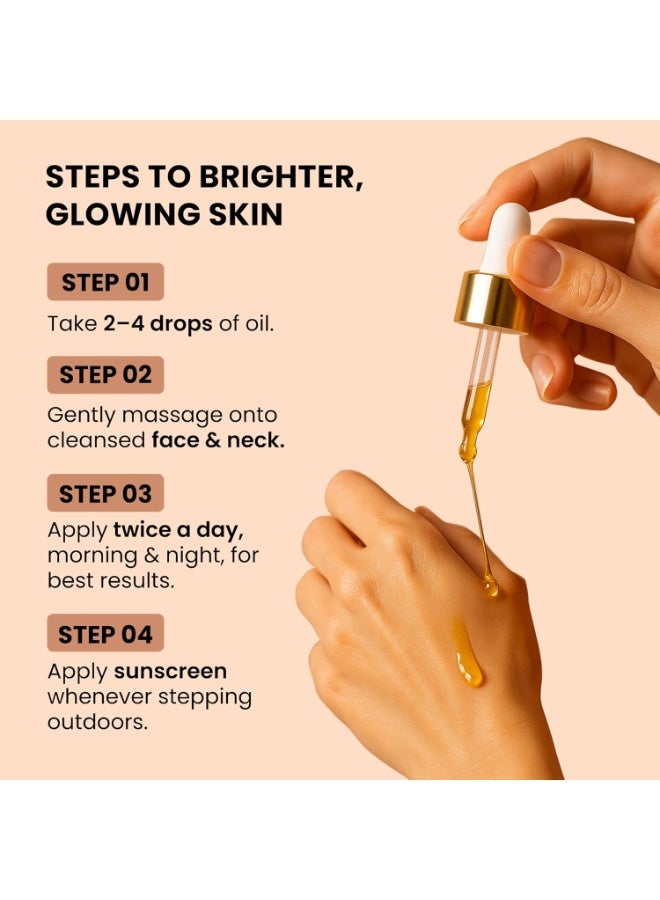 STEPS TO BRIGHTER, GLOWING SKIN

STEP 01

Take 2–4 drops of oil.

STEP 02

Gently massage onto cleansed face & neck.

STEP 03

Apply twice a day, morning & night, for best results.

STEP 04

Apply sunscreen whenever stepping outdoors.