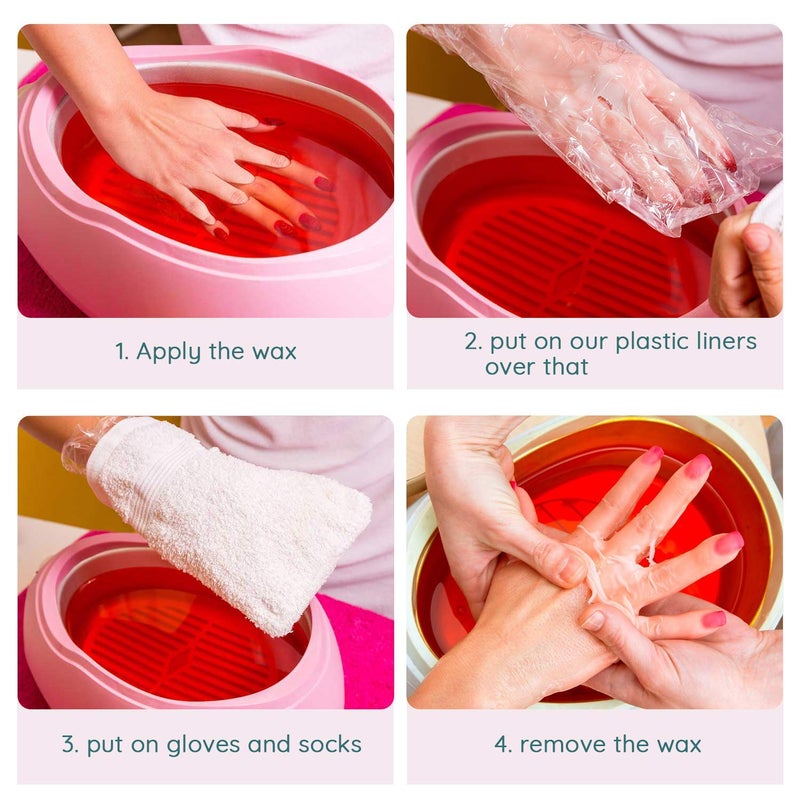 1. Apply the wax

2. put on our plastic liners over that

3. put on gloves and socks

4. remove the wax