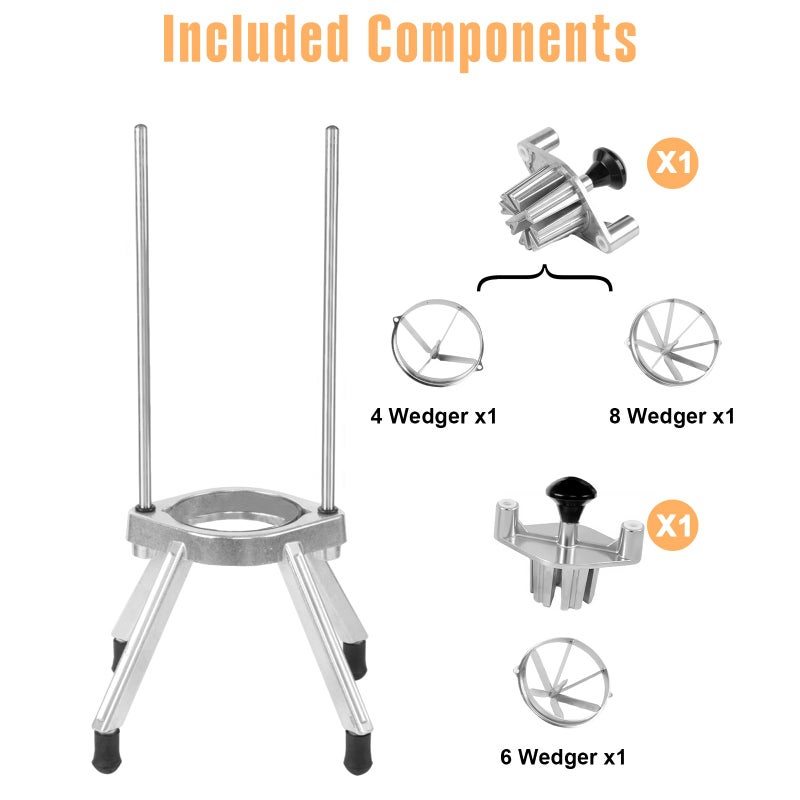 Included Components

X1

4 Wedger x1

8 Wedger x1

X1

6 Wedger x1