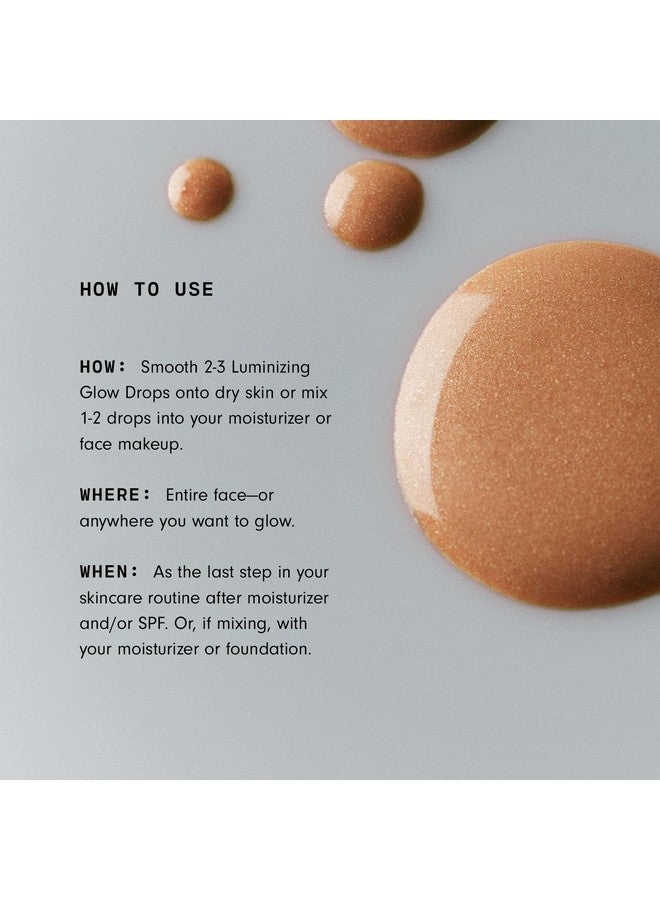 HOW TO USE

HOW: Smooth 2-3 Luminizing Glow Drops onto dry skin or mix 1-2 drops into your moisturizer or face makeup.

WHERE: Entire face—or anywhere you want to glow.

WHEN: As the last step in your skincare routine after moisturizer and/or SPF. Or, if mixing, with your moisturizer or foundation.