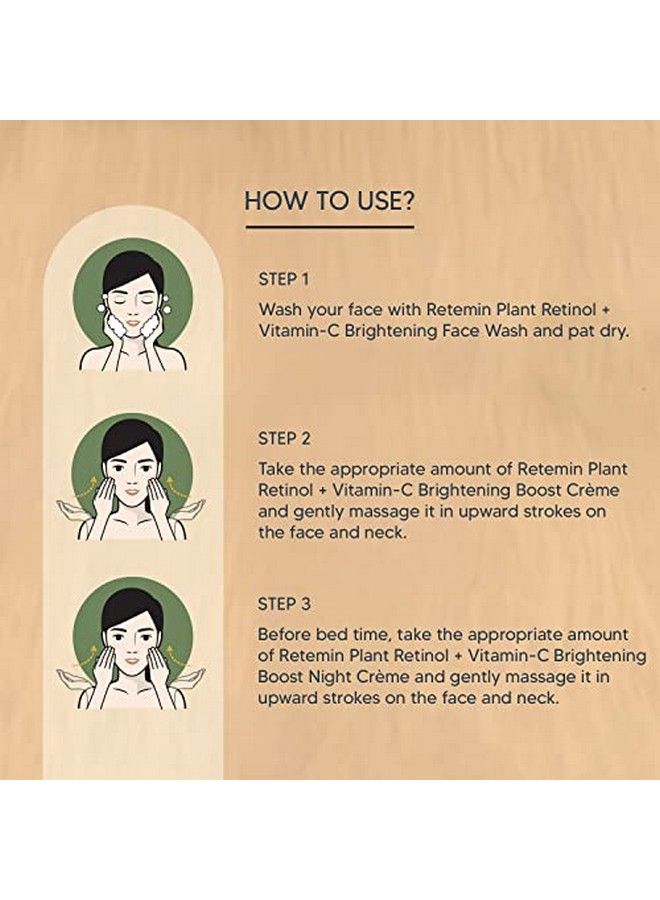 HOW TO USE?

STEP 1

Wash your face with Retemin Plant Retinol + Vitamin-C Brightening Face Wash and pat dry.

STEP 2

Take the appropriate amount of Retemin Plant Retinol + Vitamin-C Brightening Boost Crème and gently massage it in upward strokes on the face and neck.

STEP 3

Before bed time, take the appropriate amount of Retemin Plant Retinol + Vitamin-C Brightening Boost Night Crème and gently massage it in upward strokes on the face and neck.