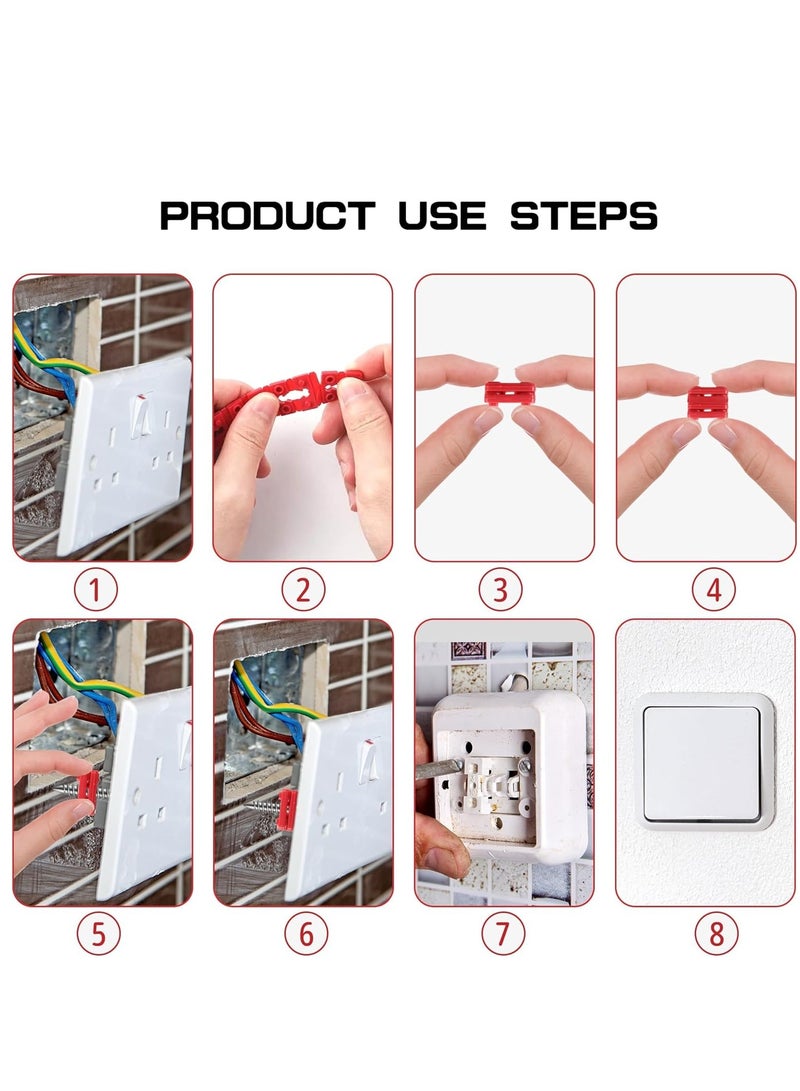 PRODUCT USE STEPS

1

2

3

4

5

6

7

8