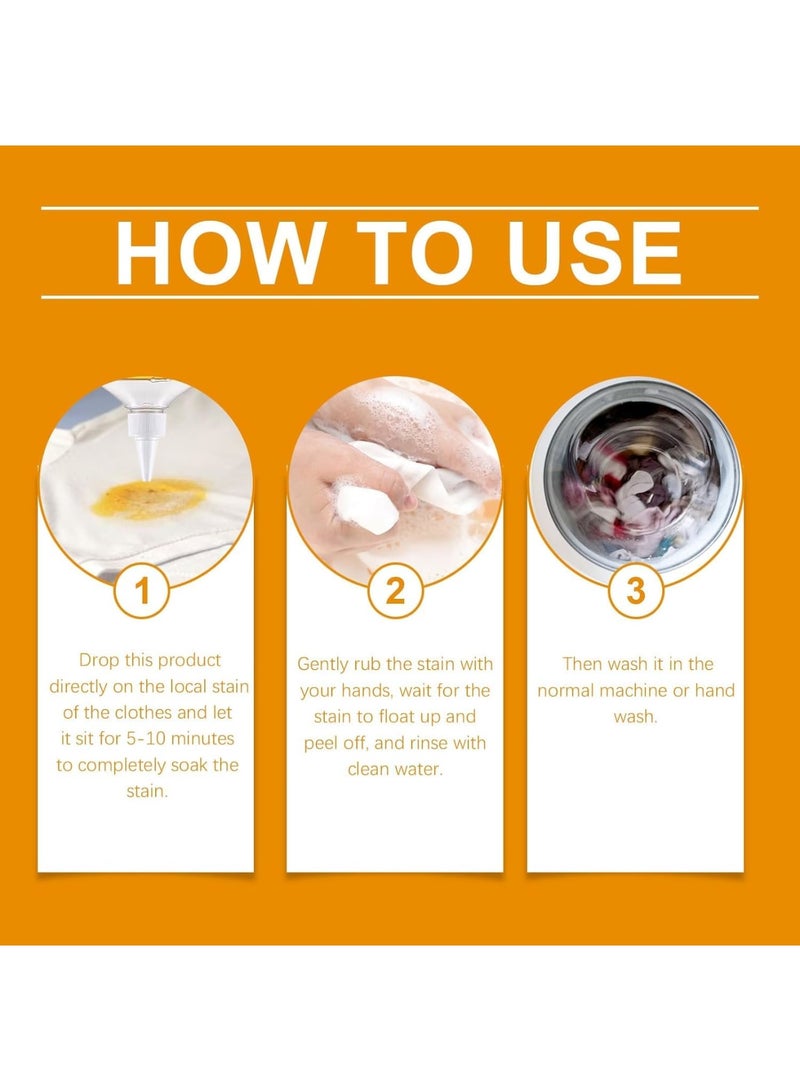 HOW TO USE

1

Drop this product directly on the local stain of the clothes and let it sit for 5-10 minutes to completely soak the stain.

2

Gently rub the stain with your hands, wait for the stain to float up and peel off, and rinse with clean water.

3

Then wash it in the normal machine or hand wash.