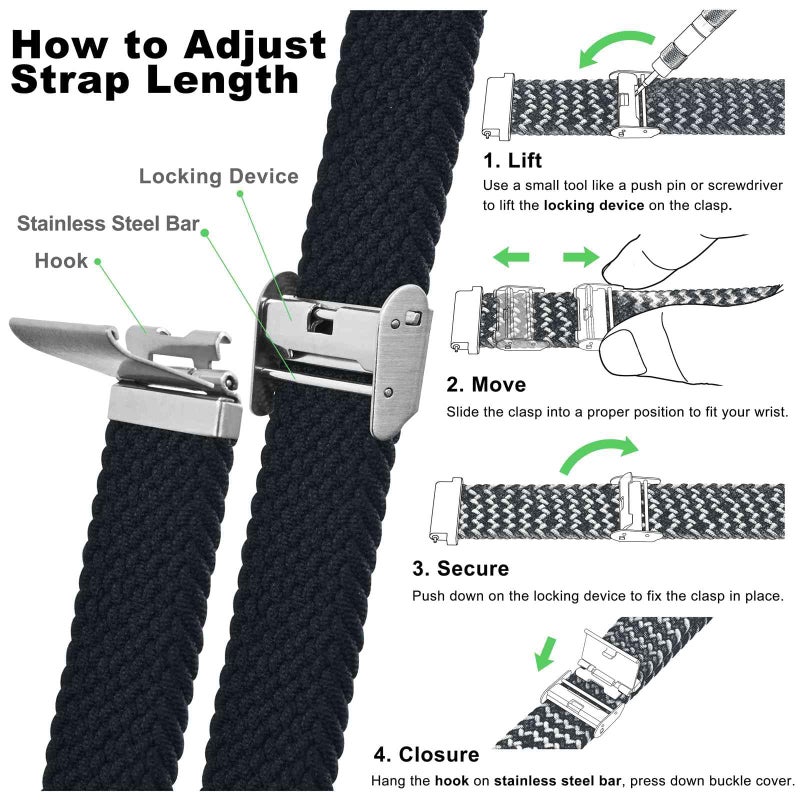 How to Adjust Strap Length

Locking Device

Stainless Steel Bar

Hook

1. Lift
Use a small tool like a push pin or screwdriver to lift the locking device on the clasp.

2. Move
Slide the clasp into a proper position to fit your wrist.

3. Secure
Push down on the locking device to fix the clasp in place.

4. Closure
Hang the hook on stainless steel bar, press down buckle cover.