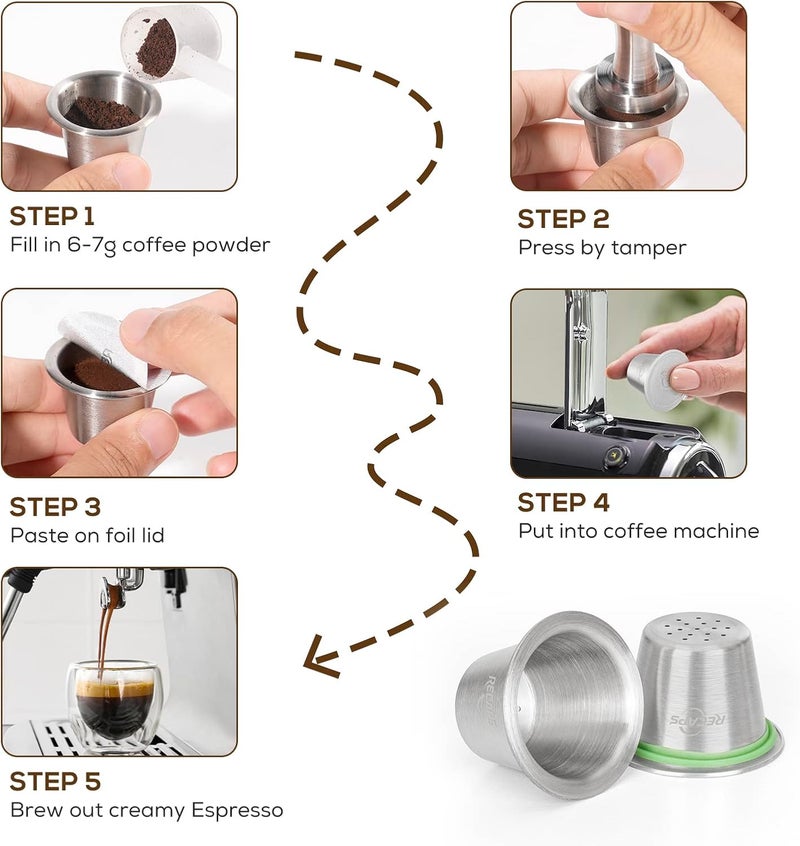 STEP 1
Fill in 6-7g coffee powder

STEP 2
Press by tamper

STEP 3
Paste on foil lid

STEP 4
Put into coffee machine

STEP 5
Brew out creamy Espresso

RECAPS

RECAPS