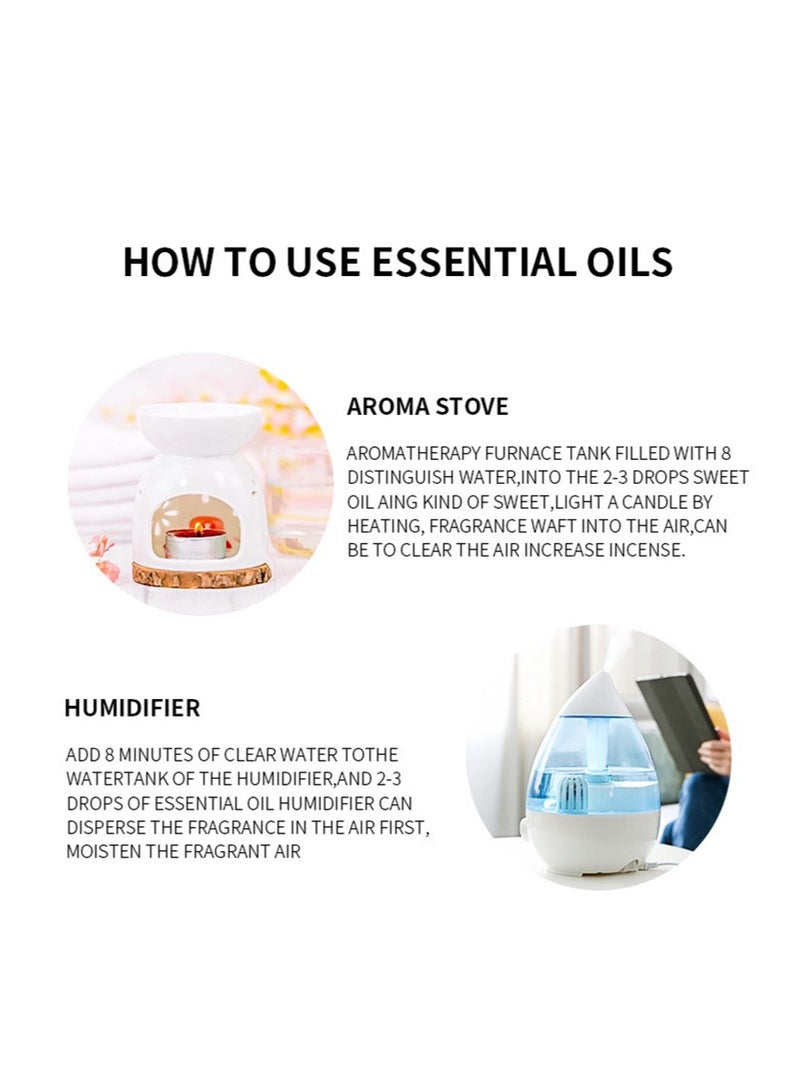 HOW TO USE ESSENTIAL OILS

AROMA STOVE

AROMATHERAPY FURNACE TANK FILLED WITH 8 DISTINGUISH WATER,INTO THE 2-3 DROPS SWEET OIL AING KIND OF SWEET,LIGHT A CANDLE BY HEATING, FRAGRANCE WAFT INTO THE AIR,CAN BE TO CLEAR THE AIR INCREASE INCENSE.

HUMIDIFIER

ADD 8 MINUTES OF CLEAR WATER TOTHE WATERTANK OF THE HUMIDIFIER,AND 2-3 DROPS OF ESSENTIAL OIL HUMIDIFIER CAN DISPERSE THE FRAGRANCE IN THE AIR FIRST, MOISTEN THE FRAGRANT AIR