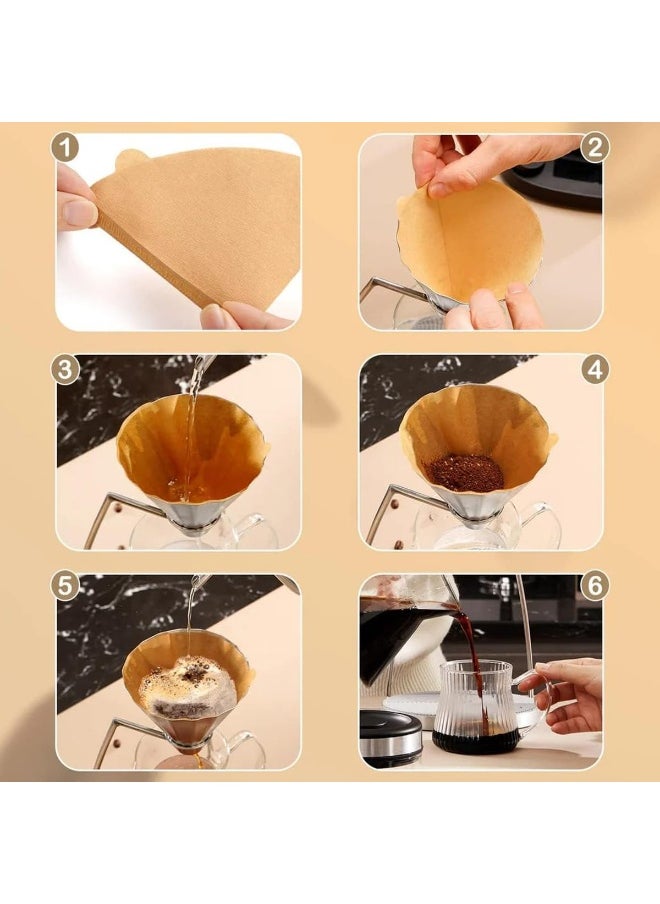 1

2

3

4

5

6