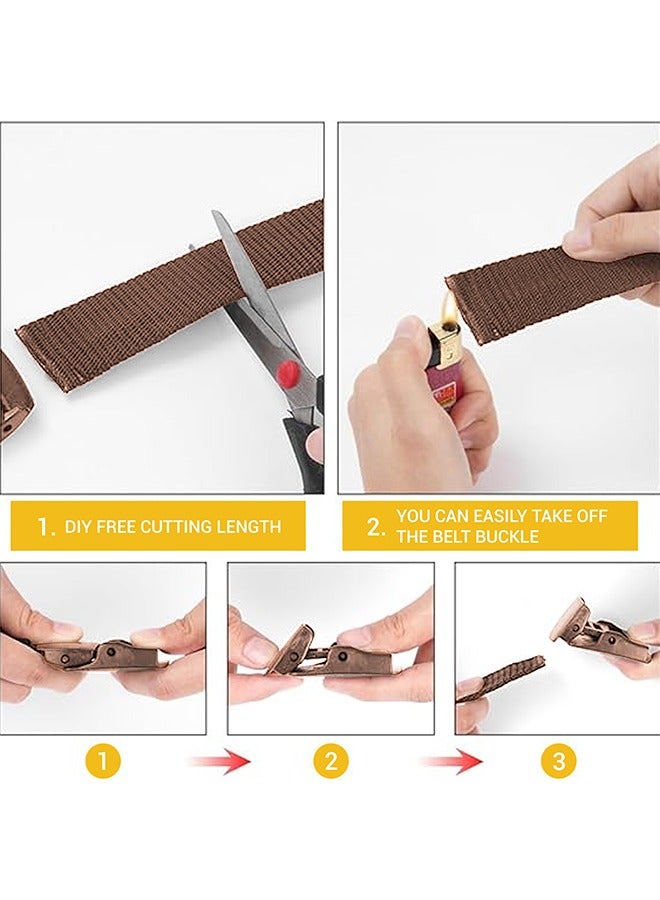 1. DIY FREE CUTTING LENGTH

2. YOU CAN EASILY TAKE OFF THE BELT BUCKLE

1

2

3