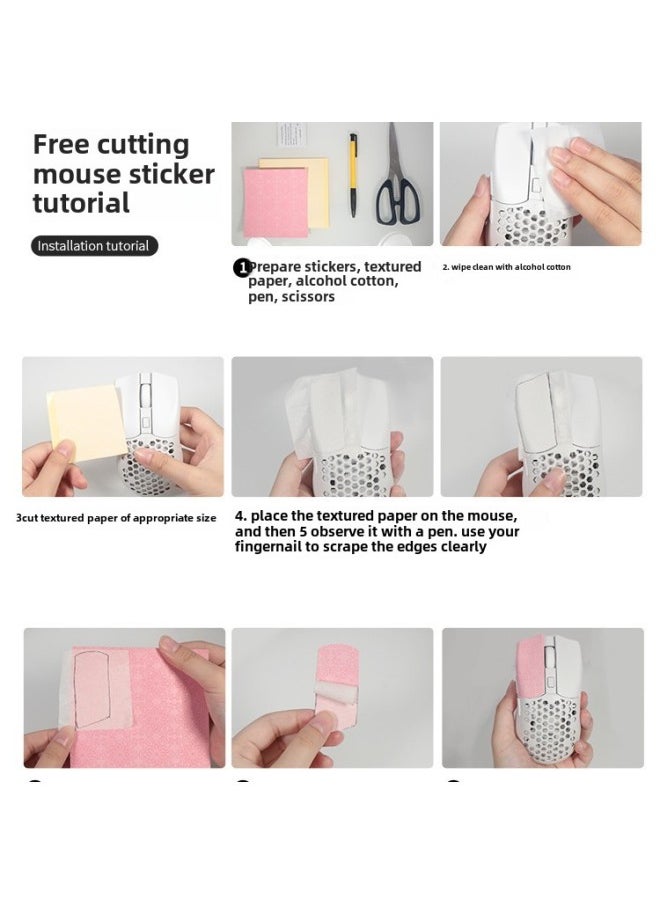 Free cutting mouse sticker tutorial

Installation tutorial

1 Prepare stickers, textured paper, alcohol cotton, pen, scissors

2. wipe clean with alcohol cotton

3cut textured paper of appropriate size

4. place the textured paper on the mouse, and then 5 observe it with a pen. use your fingernail to scrape the edges clearly