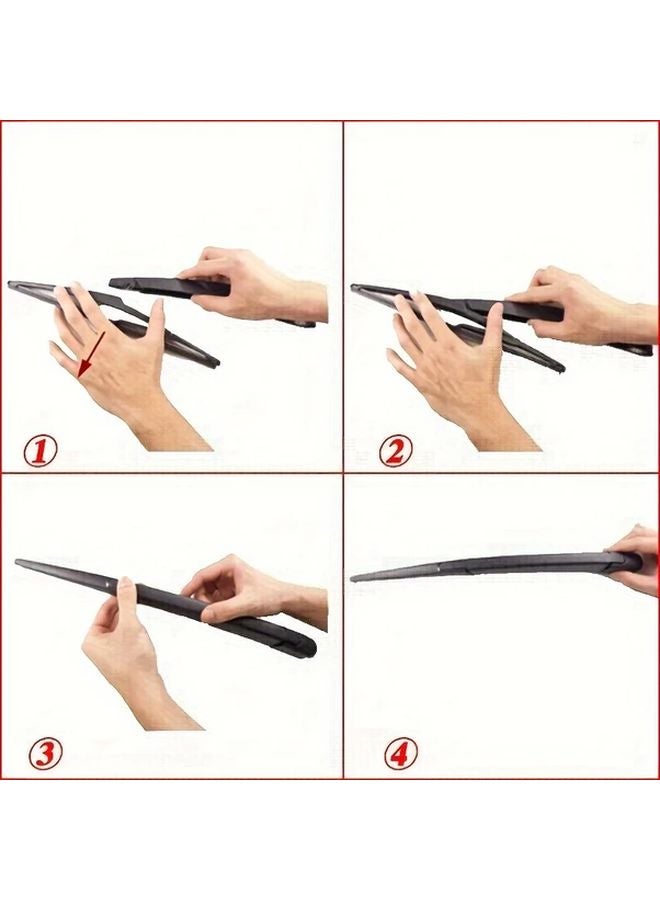 ①

②

③

④