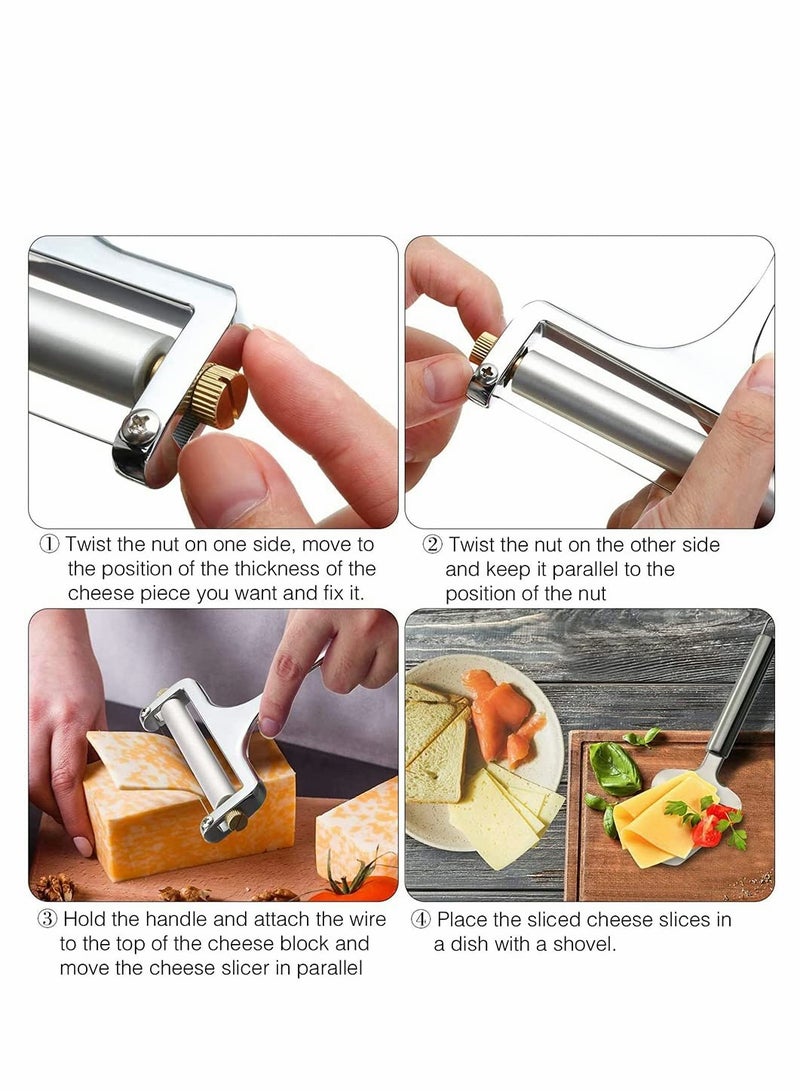 ① Twist the nut on one side, move to the position of the thickness of the cheese piece you want and fix it.

② Twist the nut on the other side and keep it parallel to the position of the nut

③ Hold the handle and attach the wire to the top of the cheese block and move the cheese slicer in parallel

④ Place the sliced cheese slices in a dish with a shovel.